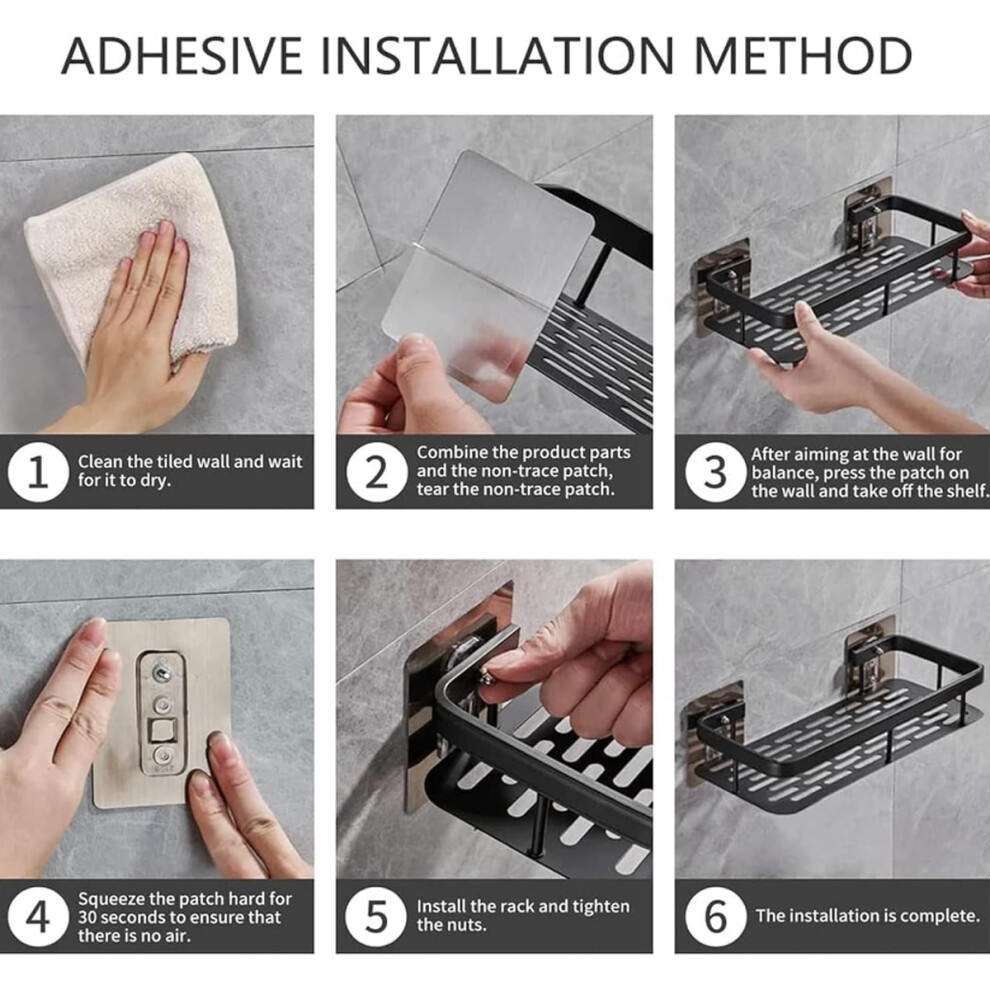 ADHESIVE INSTALLATION METHOD

1 Clean the tiled wall and wait for it to dry.

2 Combine the product parts and the non-trace patch, tear the non-trace patch.

3 After aiming at the wall for balance, press the patch on the wall and take off the shelf.

4 Squeeze the patch hard for 30 seconds to ensure that there is no air.

5 Install the rack and tighten the nuts.

6 The installation is complete.