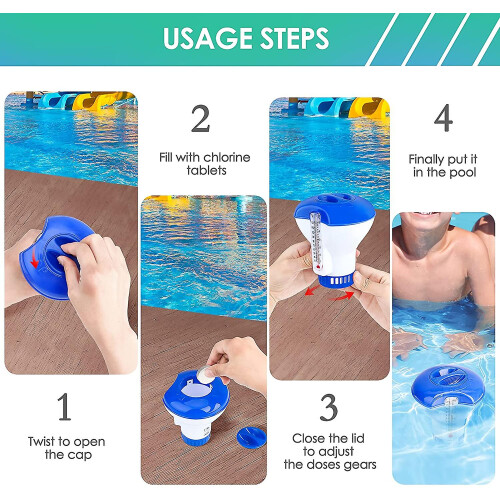 USAGE STEPS

1

Twist to open the cap

2

Fill with chlorine tablets

3

Close the lid to adjust the doses gears

4

Finally put it in the pool