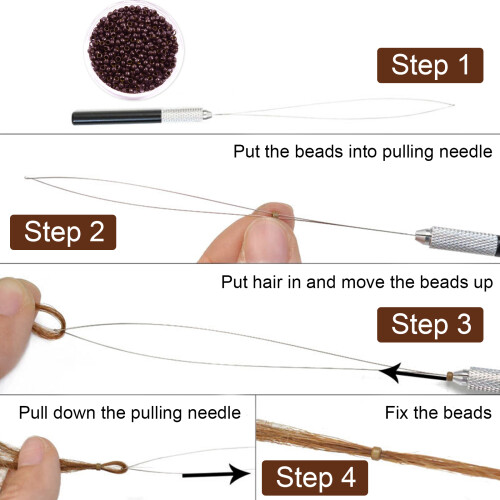 Step 1

Put the beads into pulling needle

Step 2

Put hair in and move the beads up

Step 3

Pull down the pulling needle

Fix the beads

Step 4