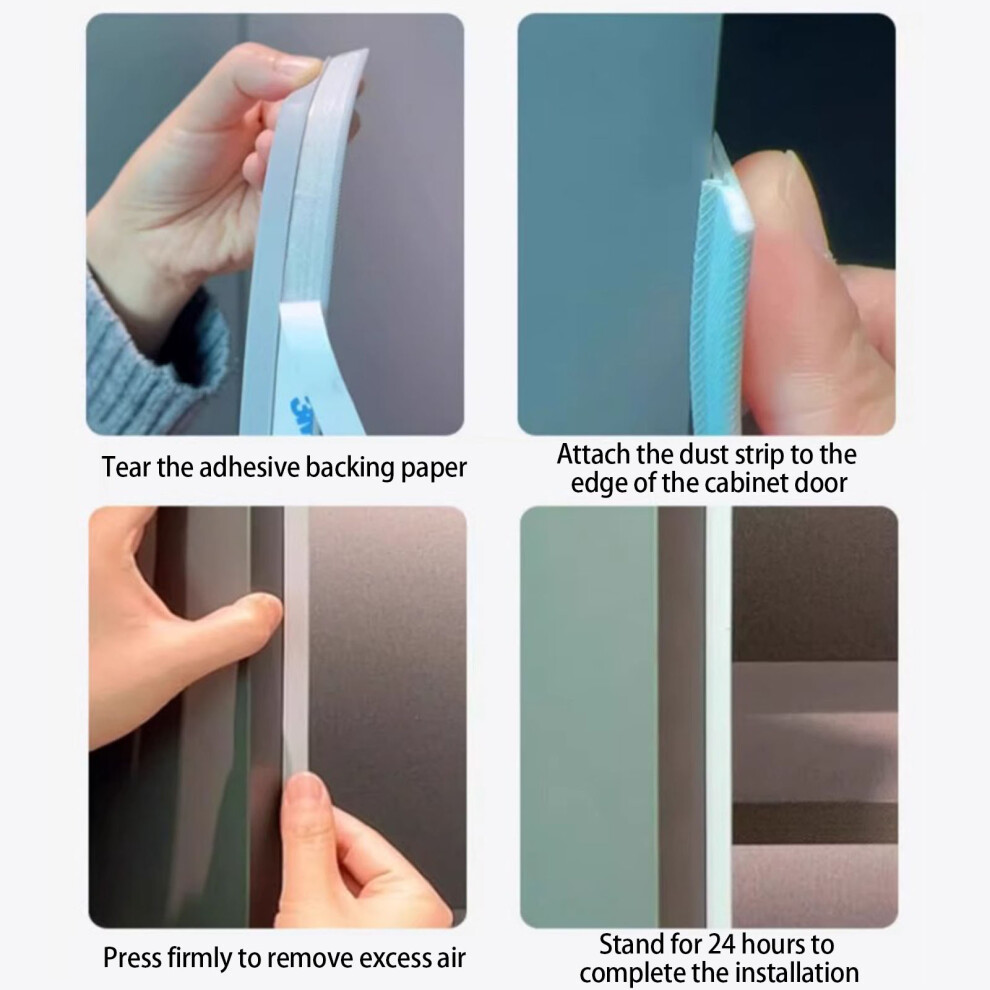 3M

Tear the adhesive backing paper

Attach the dust strip to the edge of the cabinet door

Press firmly to remove excess air

Stand for 24 hours to complete the installation