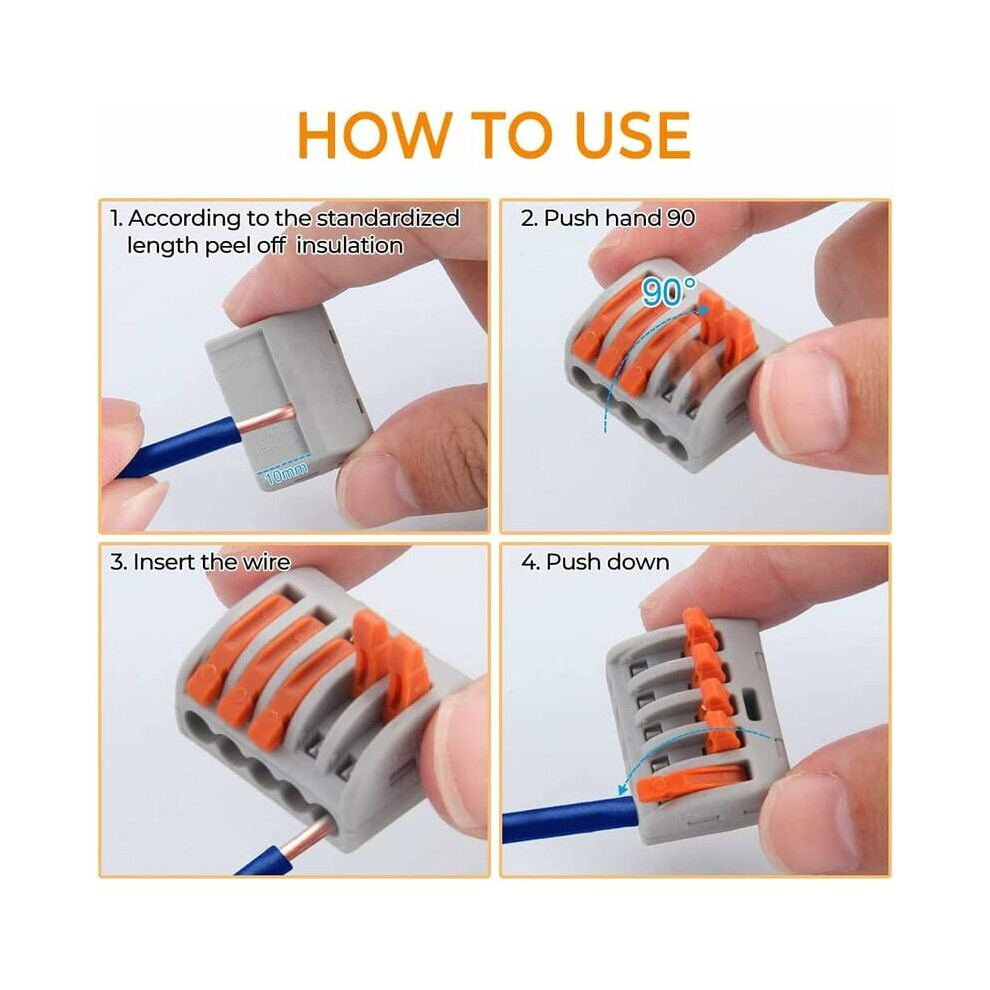 HOW TO USE

1. According to the standardized length peel off insulation

10mm

2. Push hand 90

90°

3. Insert the wire

4. Push down