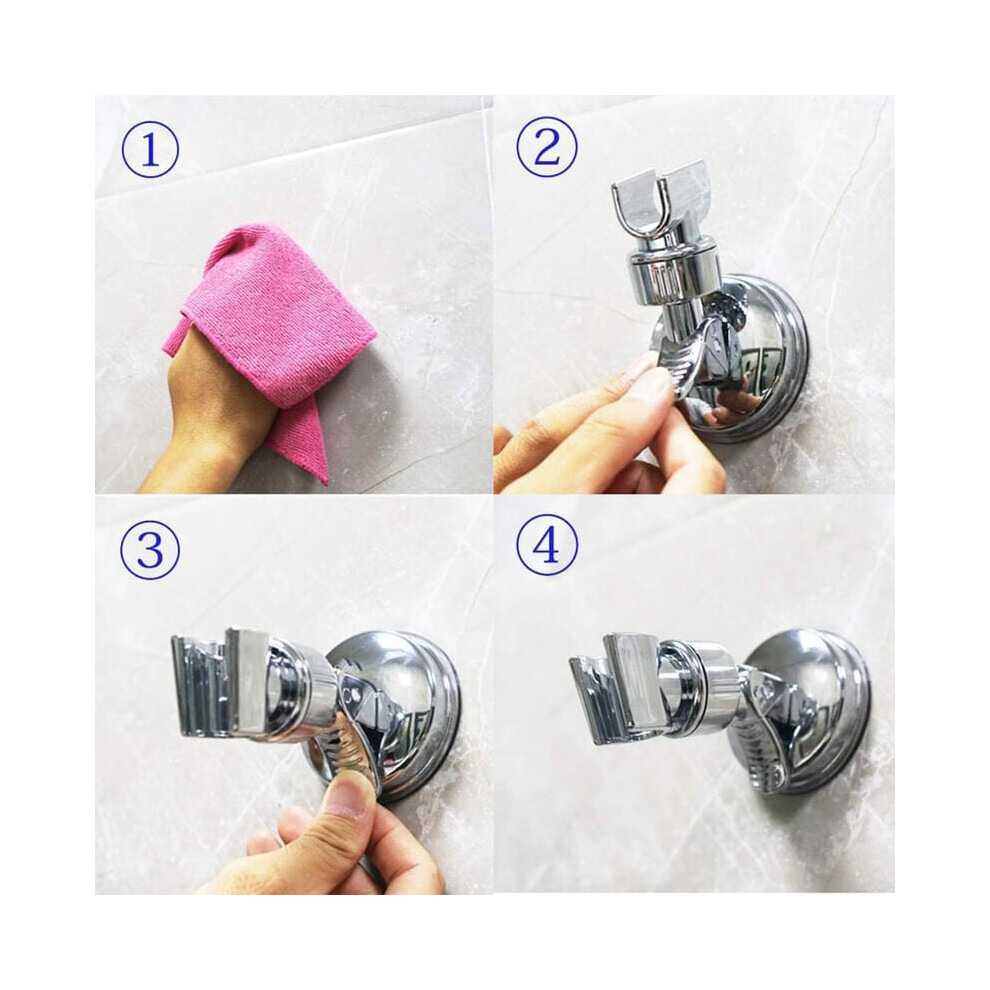 ①

②

③

④