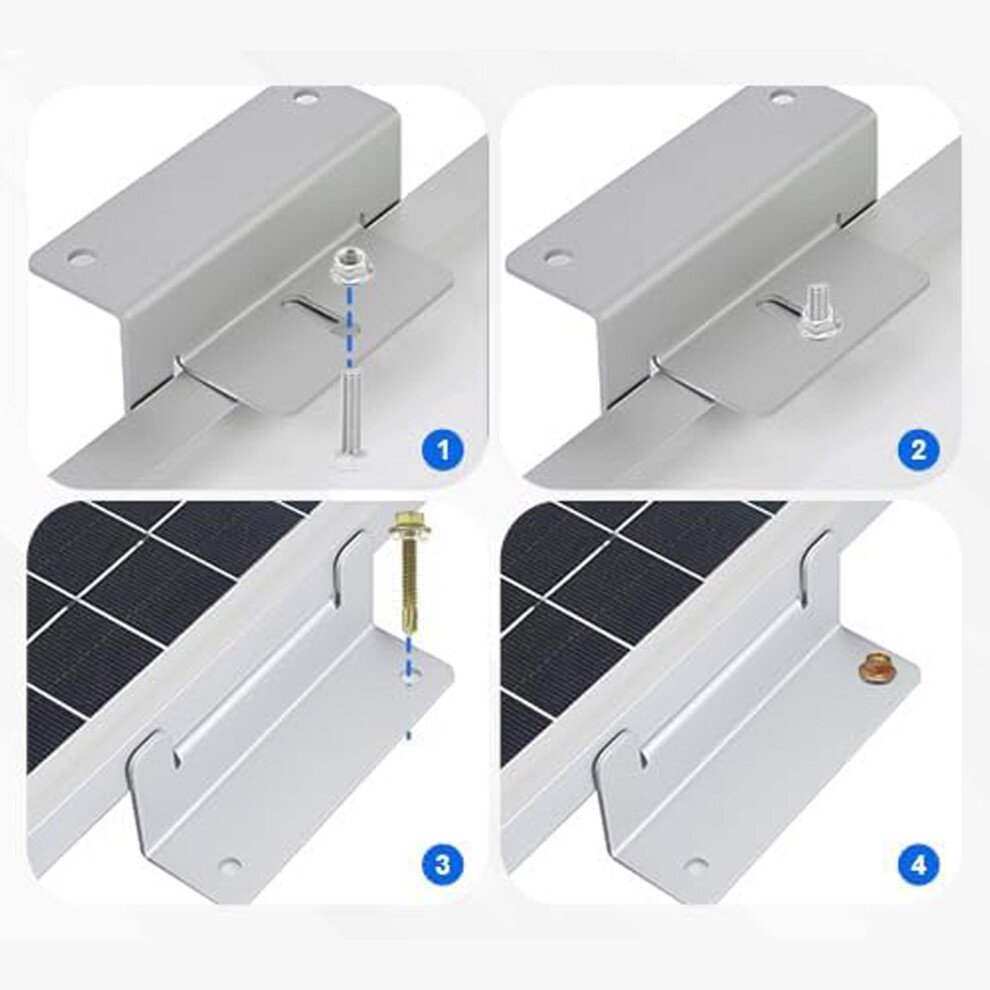 1

2

3

4