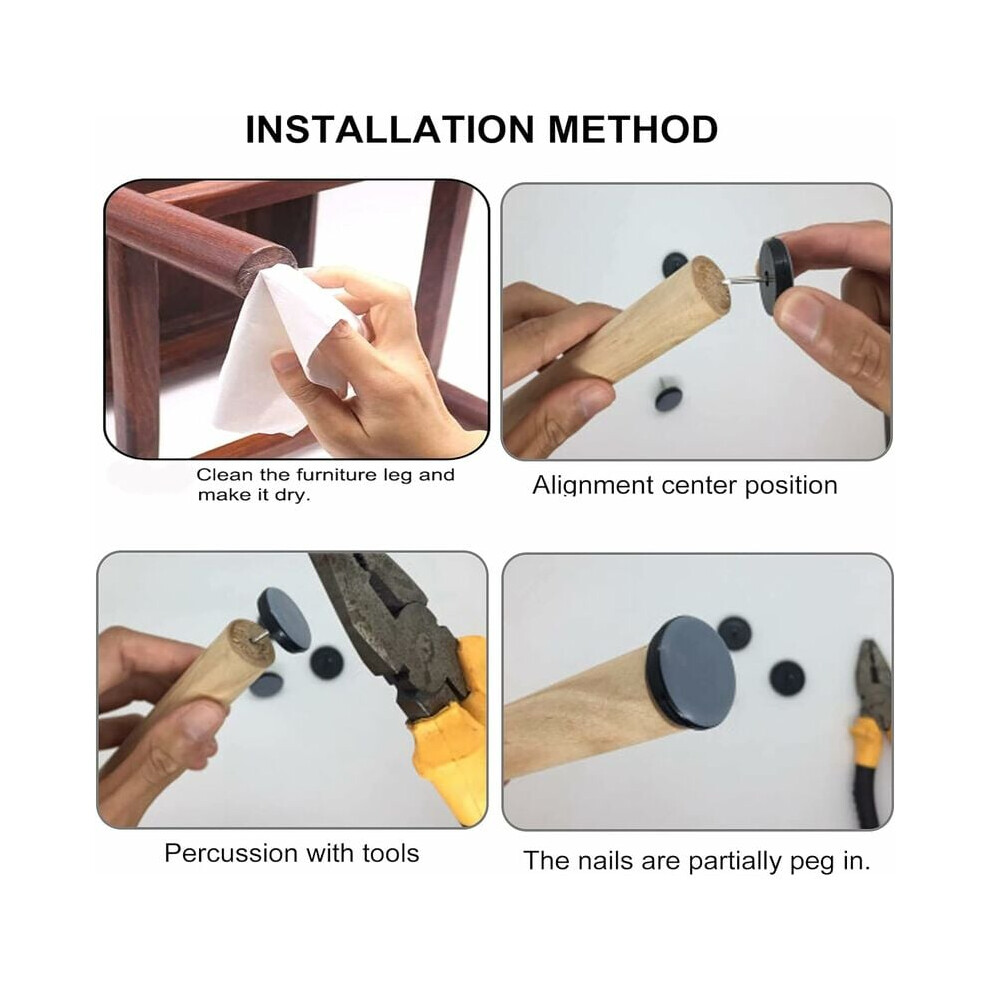 INSTALLATION METHOD

Clean the furniture leg and make it dry.

Alignment center position

Percussion with tools

The nails are partially peg in.