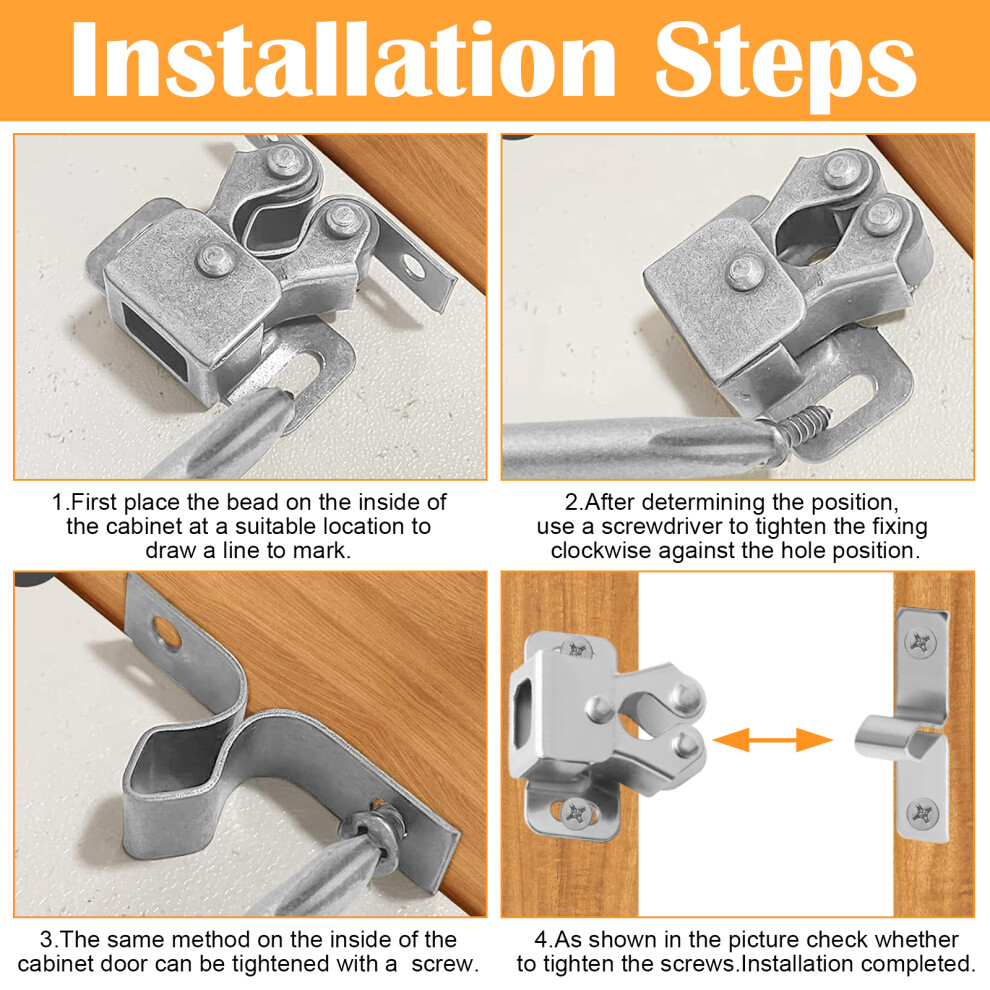 Installation Steps

1.First place the bead on the inside of the cabinet at a suitable location to draw a line to mark.

2.After determining the position, use a screwdriver to tighten the fixing clockwise against the hole position.

3.The same method on the inside of the cabinet door can be tightened with a screw.

4.As shown in the picture check whether to tighten the screws.Installation completed.