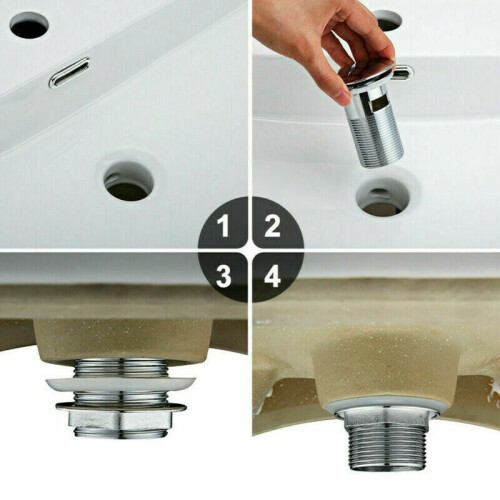 1
2
3
4