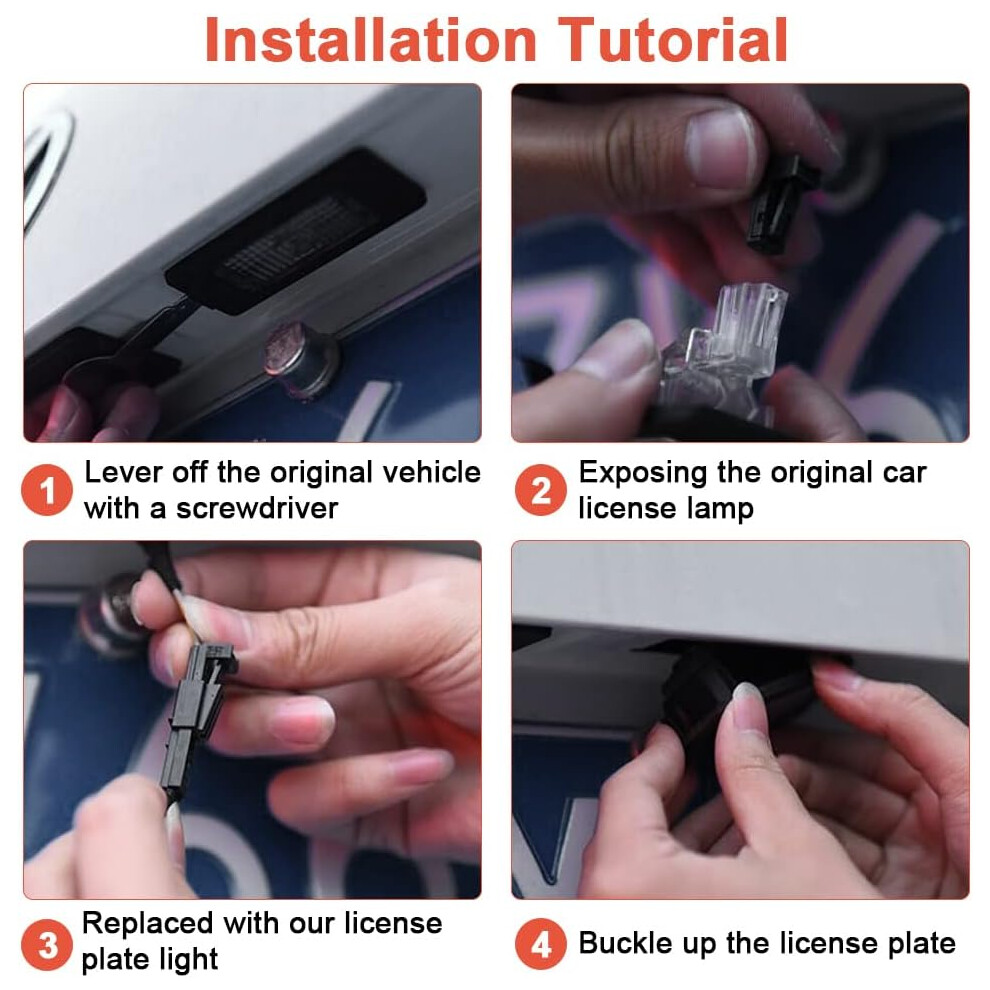 Installation Tutorial

1 Lever off the original vehicle with a screwdriver

2 Exposing the original car license lamp

3 Replaced with our license plate light

4 Buckle up the license plate