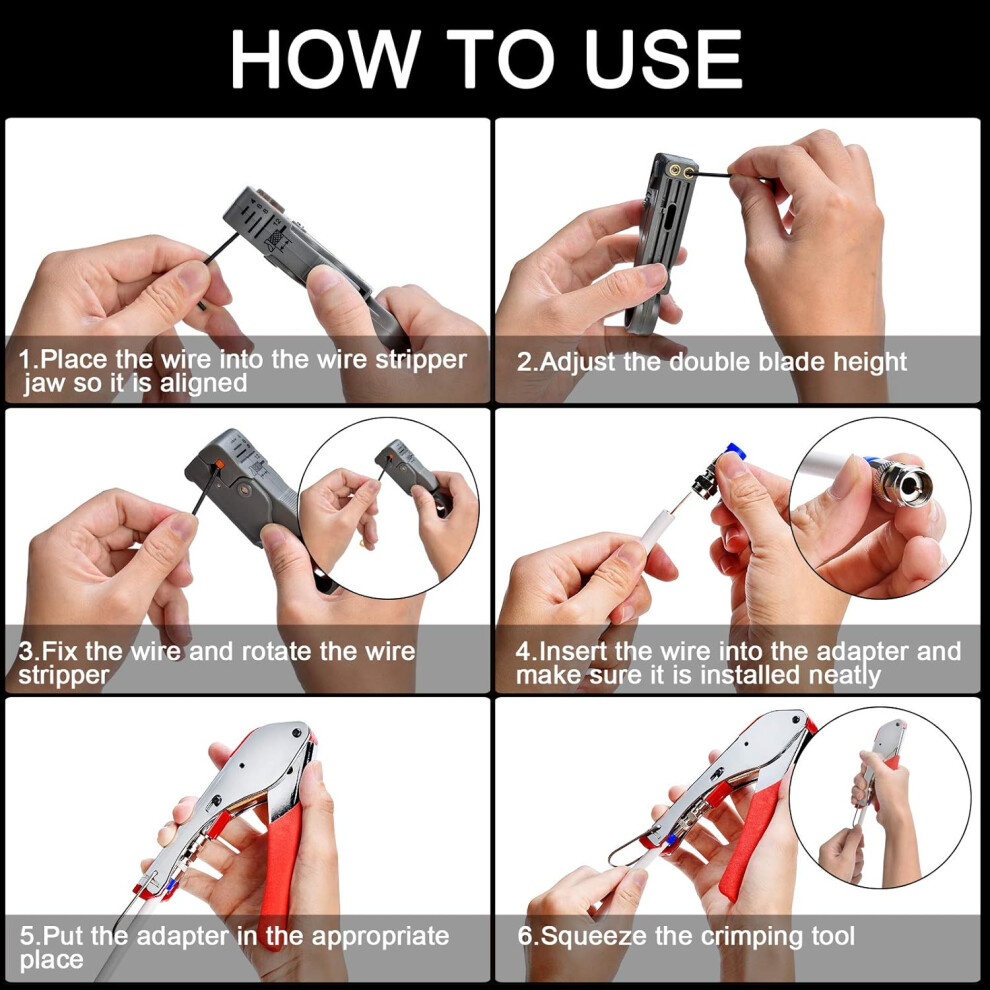 HOW TO USE

1.Place the wire into the wire stripper jaw so it is aligned

2.Adjust the double blade height

3.Fix the wire and rotate the wire stripper

4.Insert the wire into the adapter and make sure it is installed neatly

5.Put the adapter in the appropriate place

6.Squeeze the crimping tool