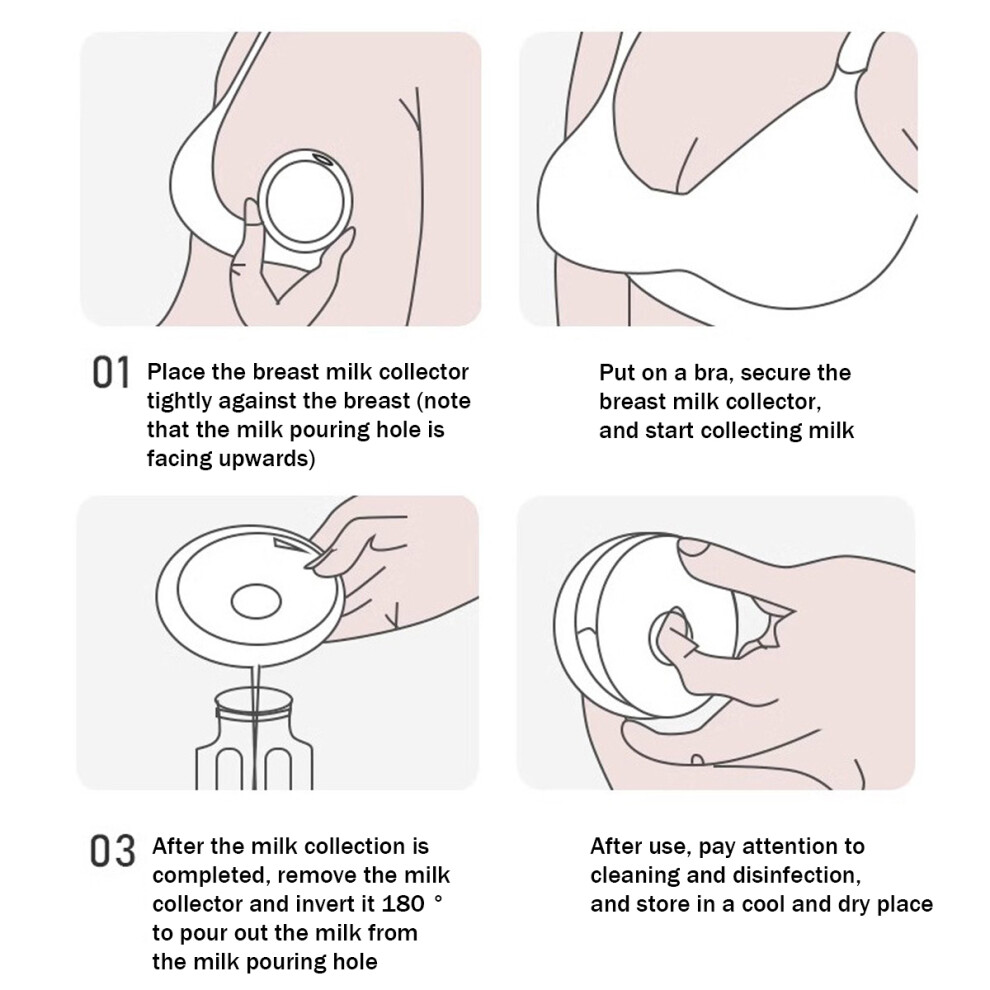 01 Place the breast milk collector tightly against the breast (note that the milk pouring hole is facing upwards)

Put on a bra, secure the breast milk collector, and start collecting milk

03 After the milk collection is completed, remove the milk collector and invert it 180 ° to pour out the milk from the milk pouring hole

After use, pay attention to cleaning and disinfection, and store in a cool and dry place