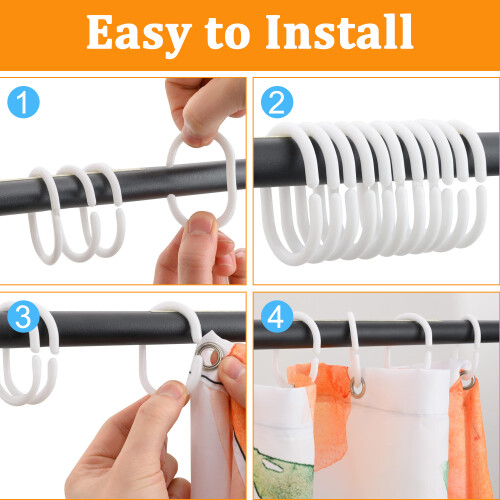 Easy to Install

1

2

3

4