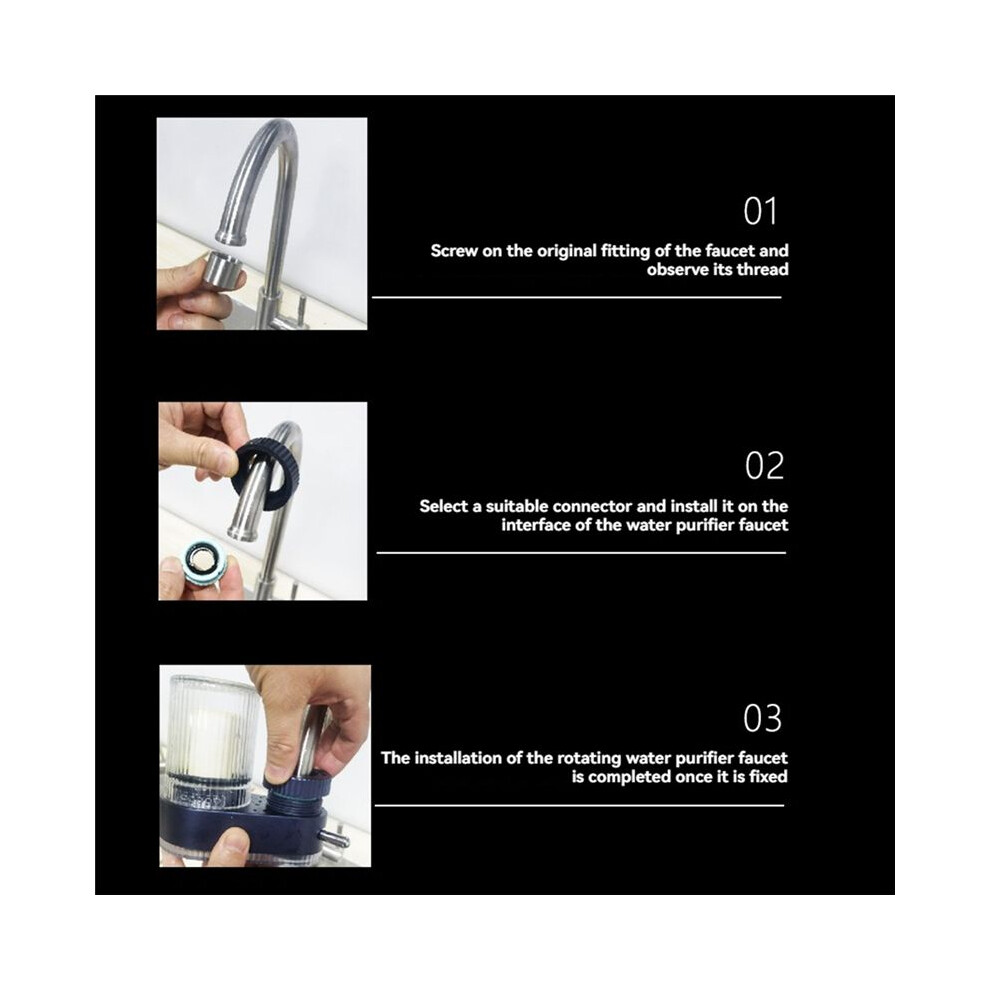 01

Screw on the original fitting of the faucet and observe its thread

02

Select a suitable connector and install it on the interface of the water purifier faucet

03

The installation of the rotating water purifier faucet is completed once it is fixed