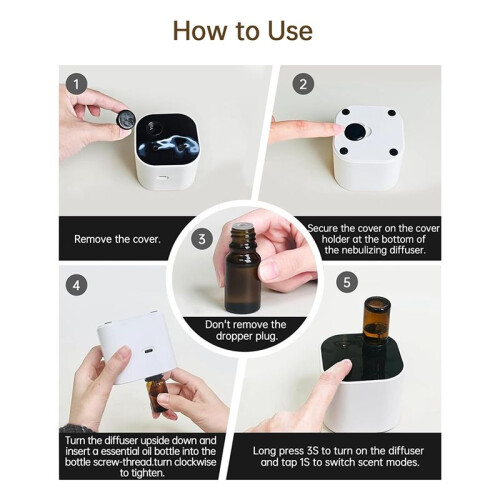 How to Use

1

Remove the cover.

2

Secure the cover on the cover holder at the bottom of the nebulizing diffuser.

3

Don't remove the dropper plug.

4

Turn the diffuser upside down and insert a essential oil bottle into the bottle screw-thread.turn clockwise to tighten.

5

Long press 3S to turn on the diffuser and tap 1S to switch scent modes.