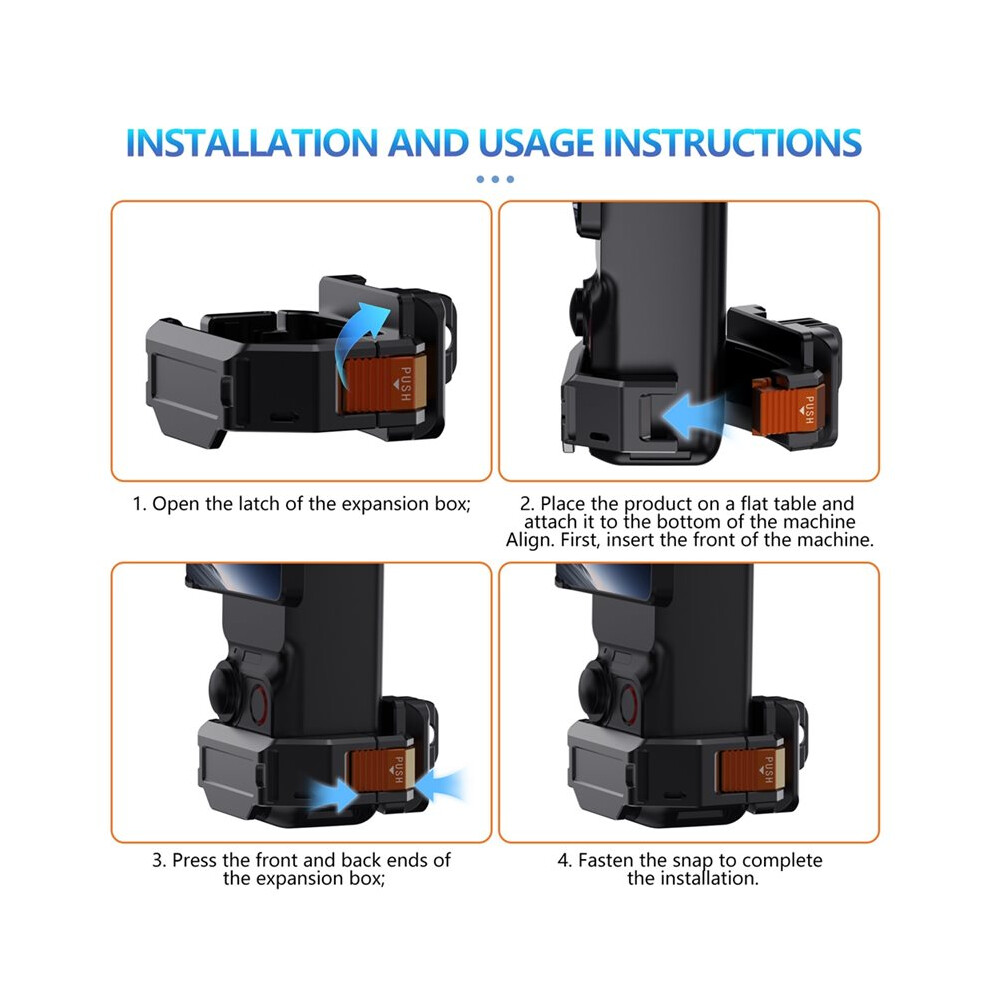 INSTALLATION AND USAGE INSTRUCTIONS

PUSH

PUSH

1. Open the latch of the expansion box;

2. Place the product on a flat table and attach it to the bottom of the machine Align. First, insert the front of the machine.

PUSH

PUSH

3. Press the front and back ends of the expansion box;

4. Fasten the snap to complete the installation.