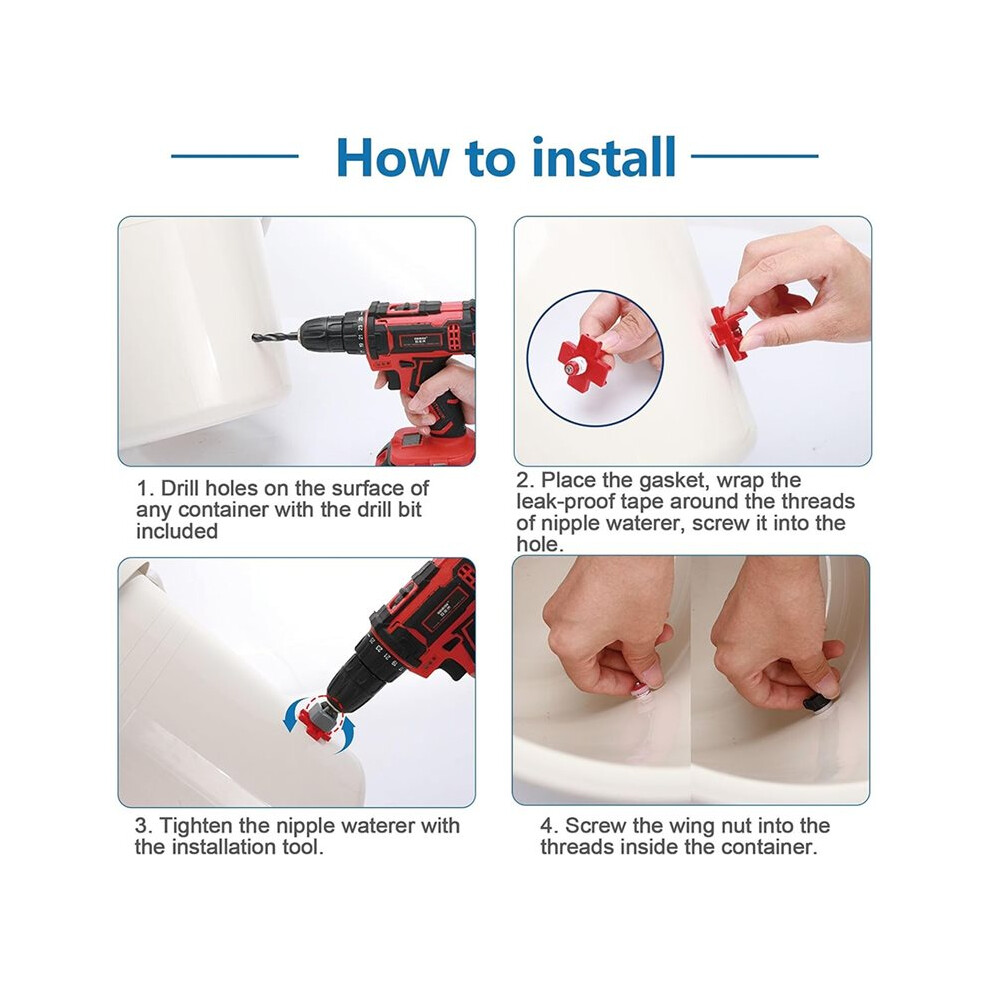 How to install

1. Drill holes on the surface of any container with the drill bit included

2. Place the gasket, wrap the leak-proof tape around the threads of nipple waterer, screw it into the hole.

3. Tighten the nipple waterer with the installation tool.

4. Screw the wing nut into the threads inside the container.