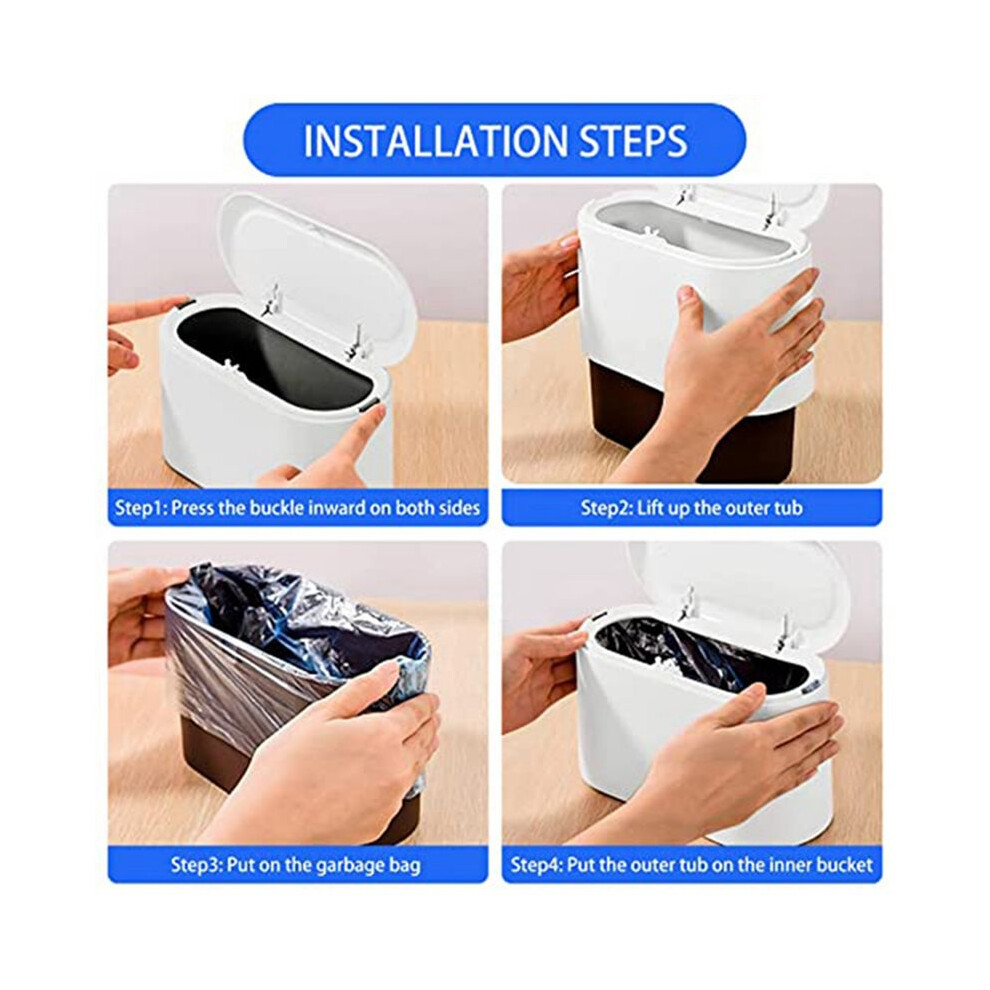 INSTALLATION STEPS

Step1: Press the buckle inward on both sides

Step2: Lift up the outer tub

Step3: Put on the garbage bag

Step4: Put the outer tub on the inner bucket