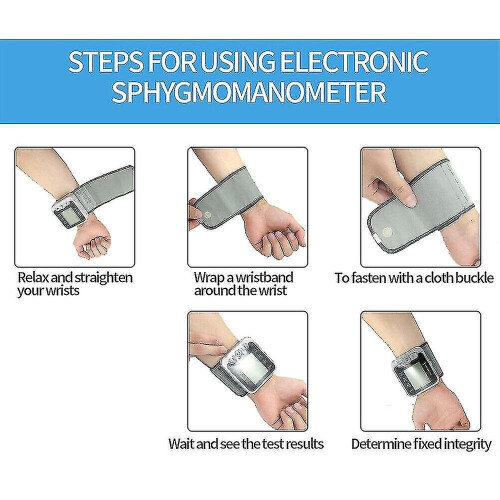 STEPS FOR USING ELECTRONIC SPHYGMOMANOMETER

Relax and straighten your wrists

Wrap a wristband around the wrist

To fasten with a cloth buckle

Wait and see the test results

Determine fixed integrity