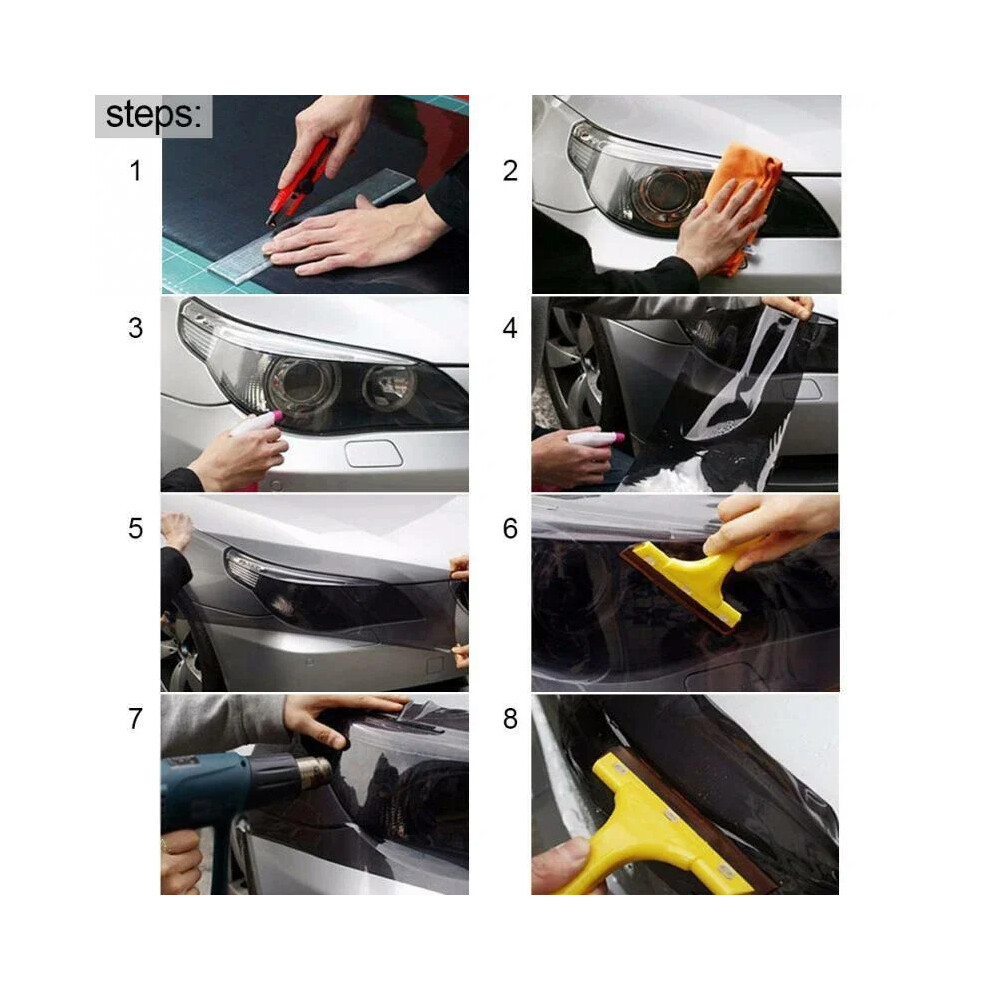 steps:

1

2

3

4

5

6

7

8