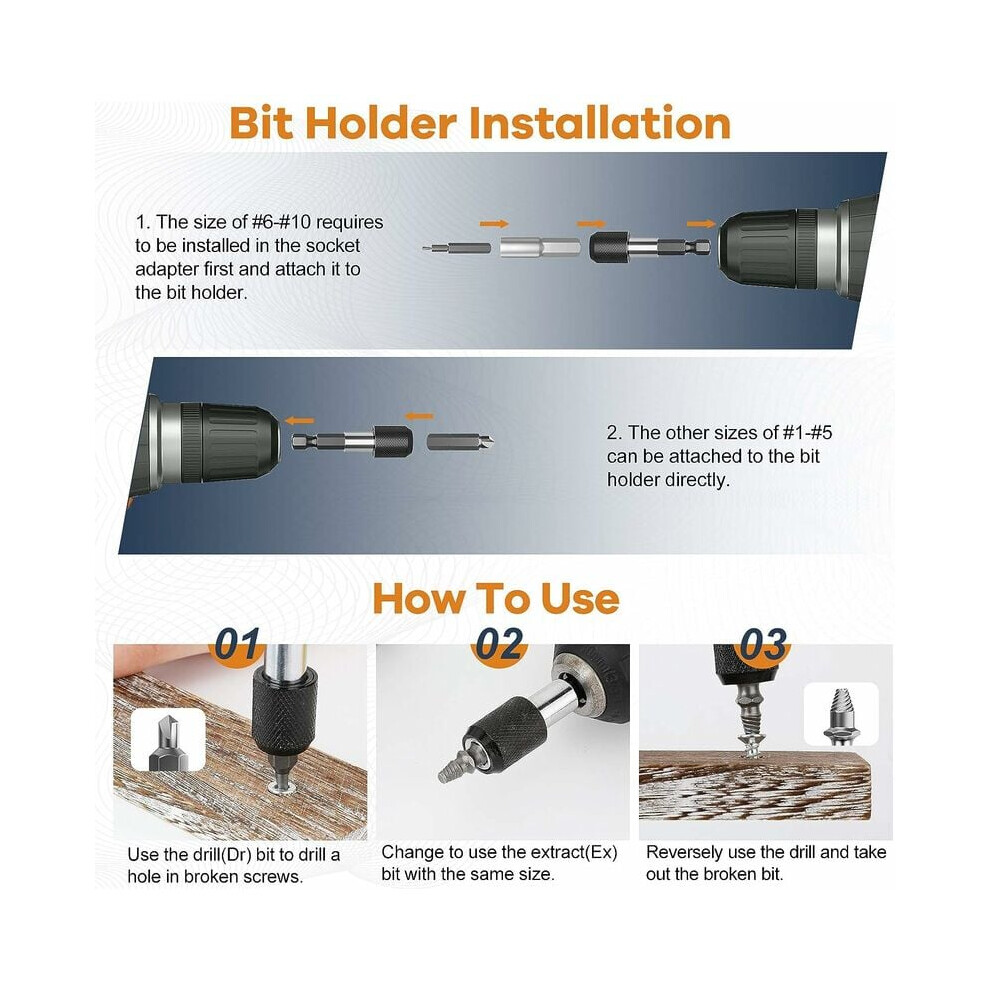 Bit Holder Installation

1. The size of #6-#10 requires to be installed in the socket adapter first and attach it to the bit holder.

2. The other sizes of #1-#5 can be attached to the bit holder directly.

How To Use

01

Use the drill(Dr) bit to drill a hole in broken screws.

02

Change to use the extract(Ex) bit with the same size.

03

Reversely use the drill and take out the broken bit.