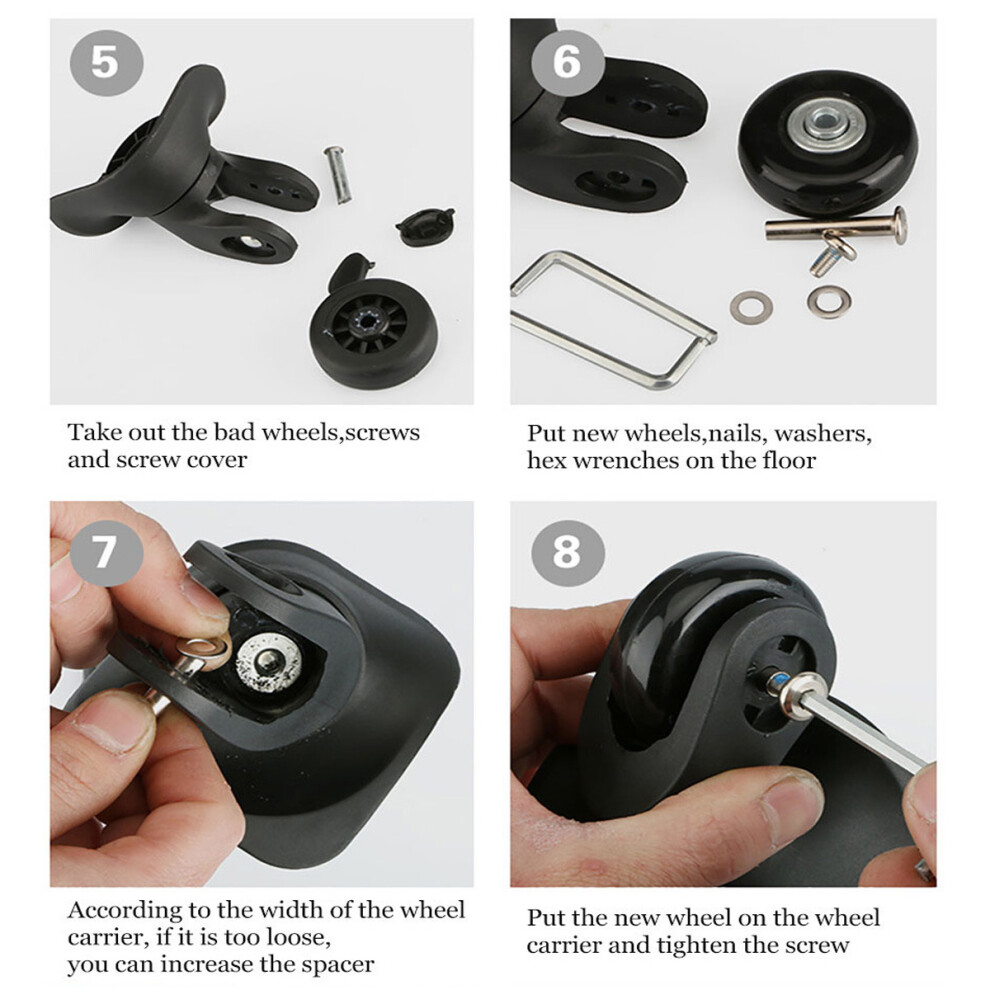 5

Take out the bad wheels,screws and screw cover

6

Put new wheels,nails, washers, hex wrenches on the floor

7

According to the width of the wheel carrier, if it is too loose, you can increase the spacer

8

Put the new wheel on the wheel carrier and tighten the screw