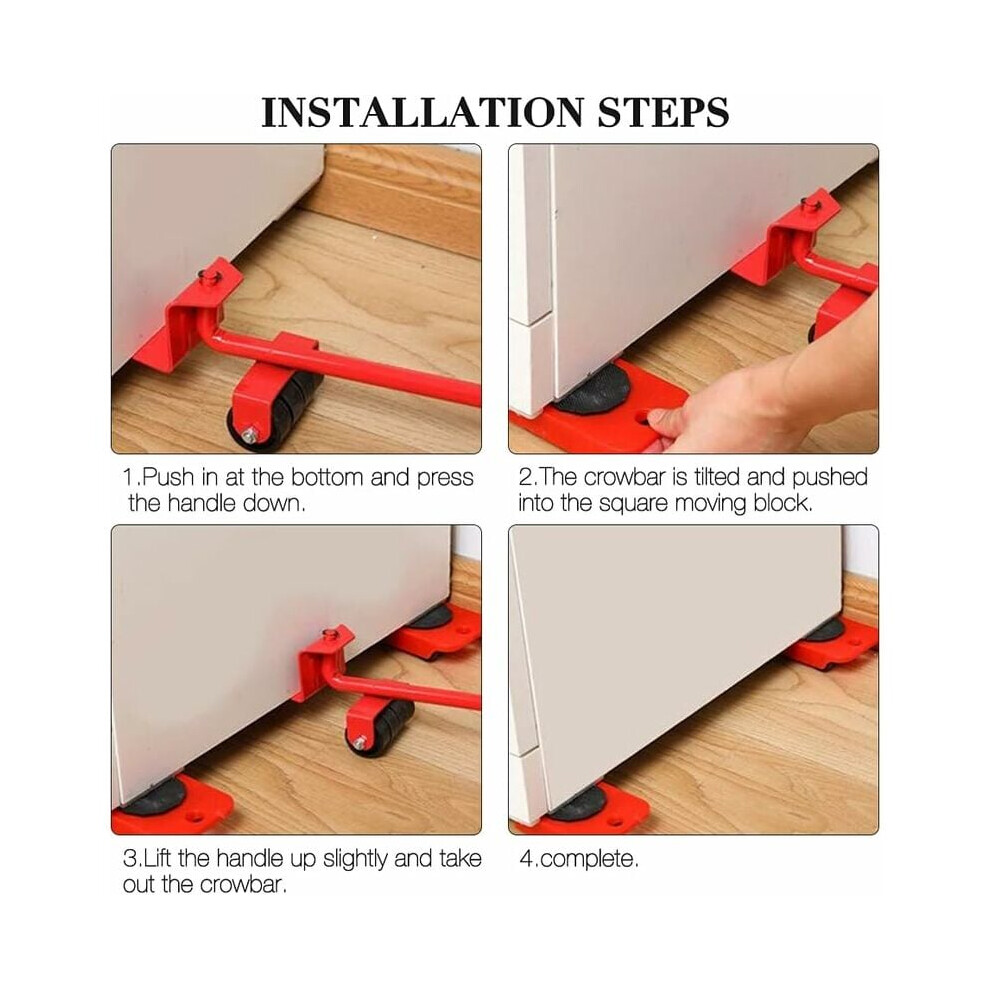 INSTALLATION STEPS

1.Push in at the bottom and press the handle down.

2.The crowbar is tilted and pushed into the square moving block.

3.Lift the handle up slightly and take out the crowbar.

4.complete.