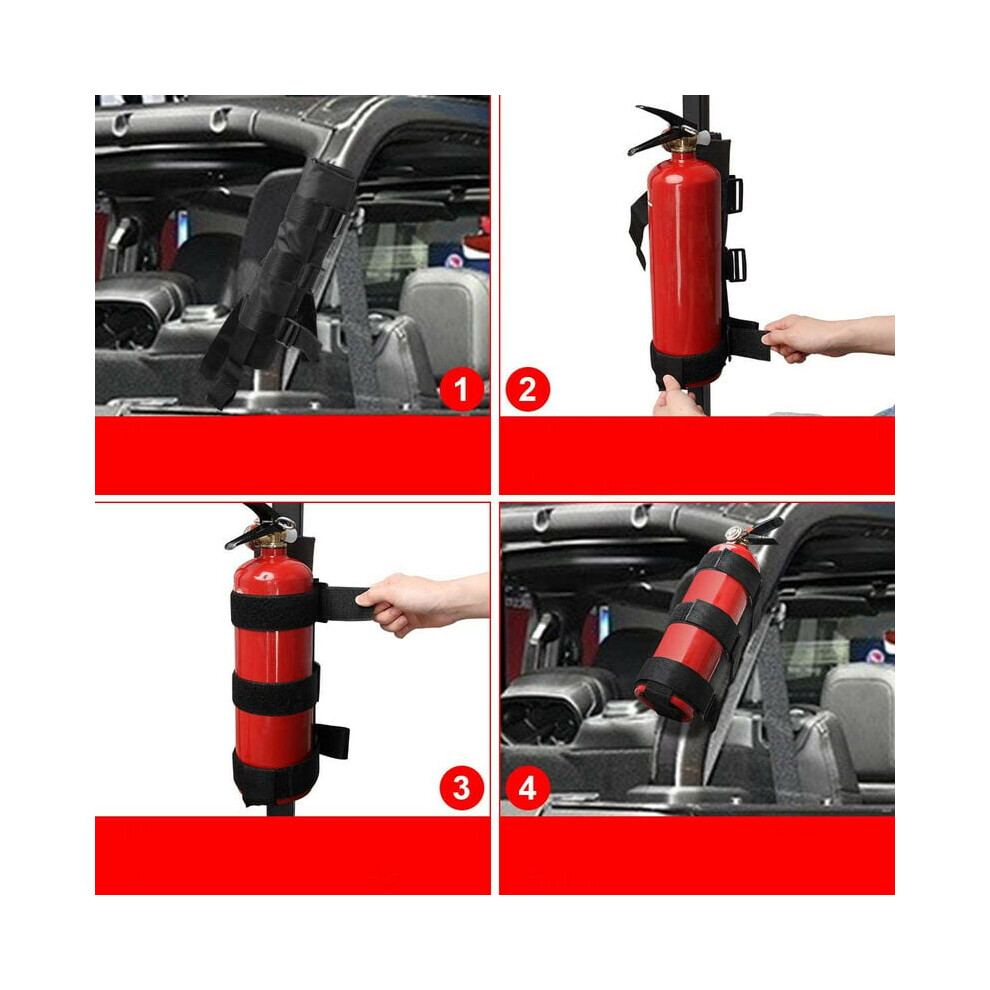 1
2
3
4