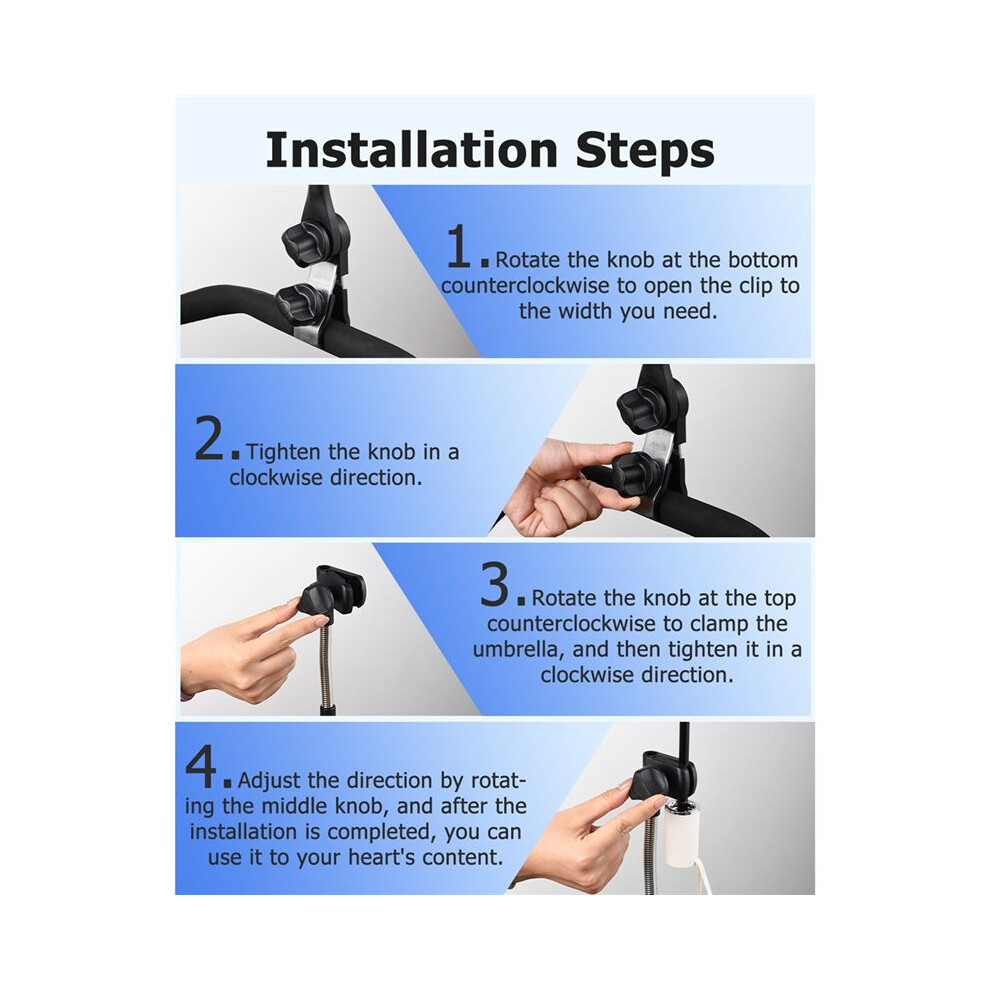 Installation Steps

1. Rotate the knob at the bottom counterclockwise to open the clip to the width you need.

2. Tighten the knob in a clockwise direction.

3. Rotate the knob at the top counterclockwise to clamp the umbrella, and then tighten it in a clockwise direction.

4. Adjust the direction by rotating the middle knob, and after the installation is completed, you can use it to your heart's content.