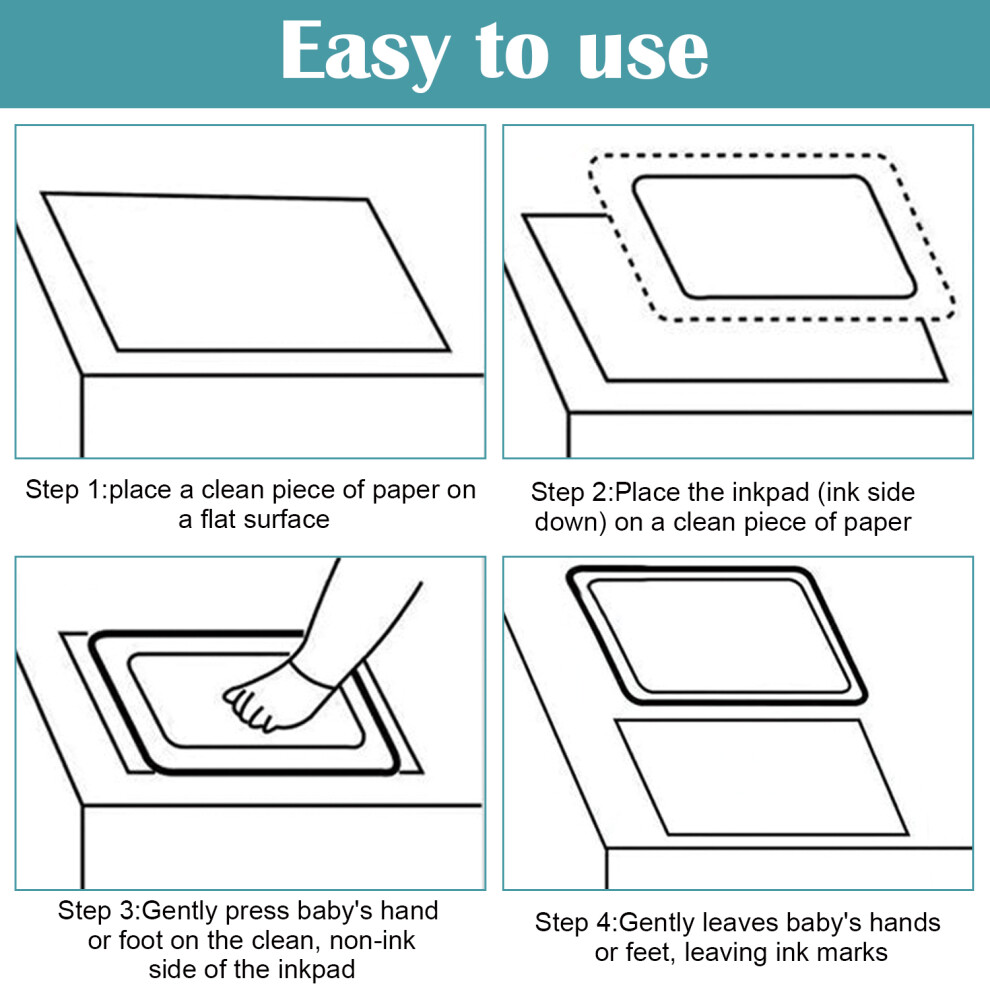 Easy to use

Step 1:place a clean piece of paper on a flat surface

Step 2:Place the inkpad (ink side down) on a clean piece of paper

Step 3:Gently press baby's hand or foot on the clean, non-ink side of the inkpad

Step 4:Gently leaves baby's hands or feet, leaving ink marks