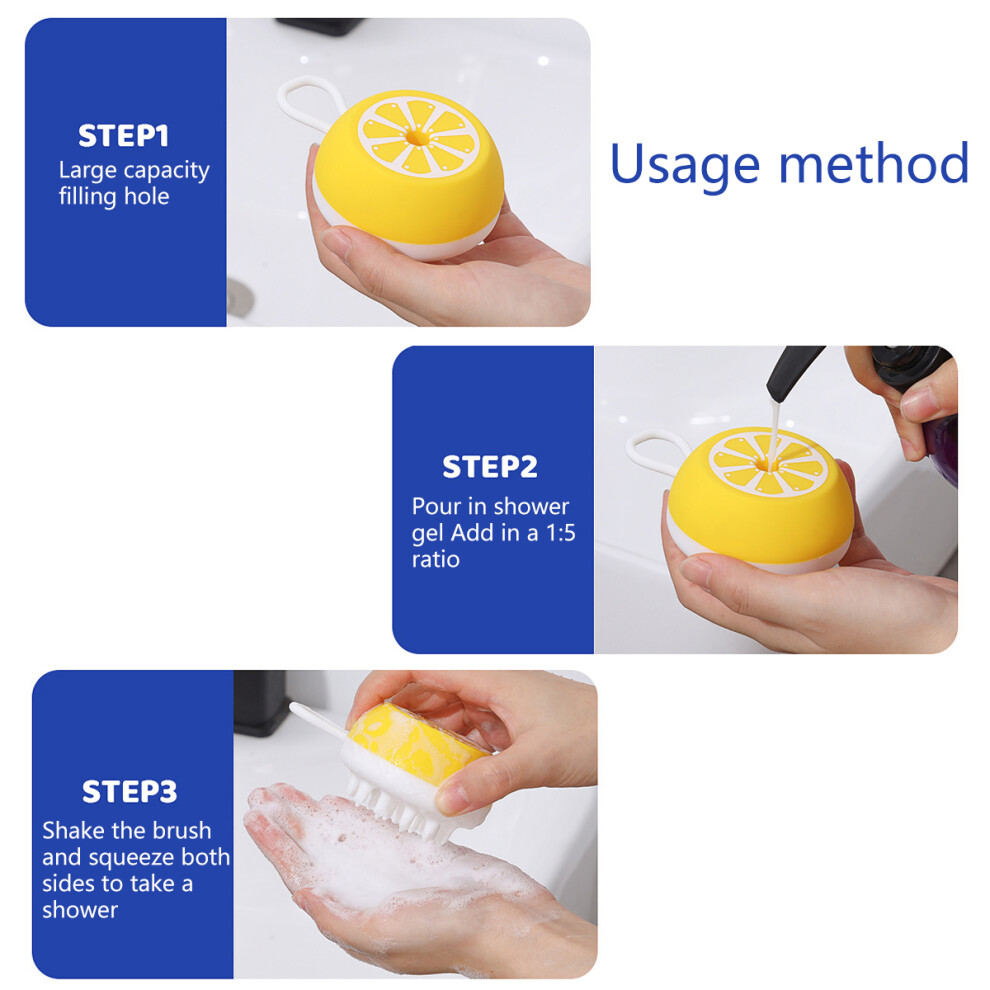 STEP1
Large capacity filling hole

Usage method

STEP2
Pour in shower gel Add in a 1:5 ratio

STEP3
Shake the brush and squeeze both sides to take a shower