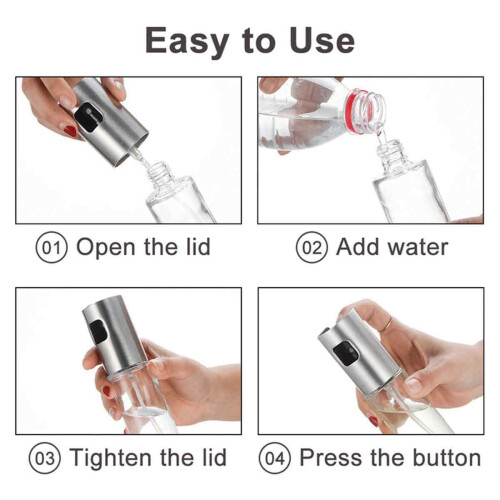 Easy to Use

01 Open the lid

02 Add water

03 Tighten the lid

04 Press the button