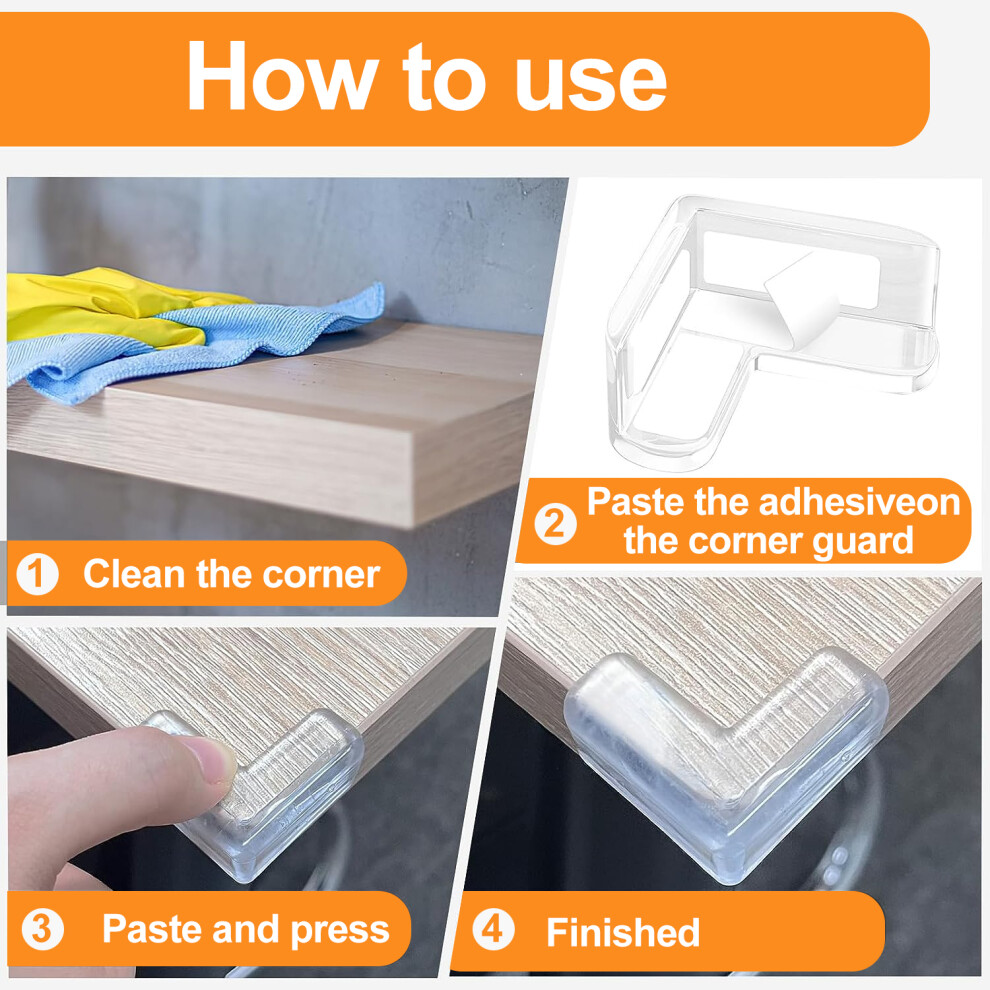 How to use

1 Clean the corner

2 Paste the adhesiveon the corner guard

3 Paste and press

4 Finished