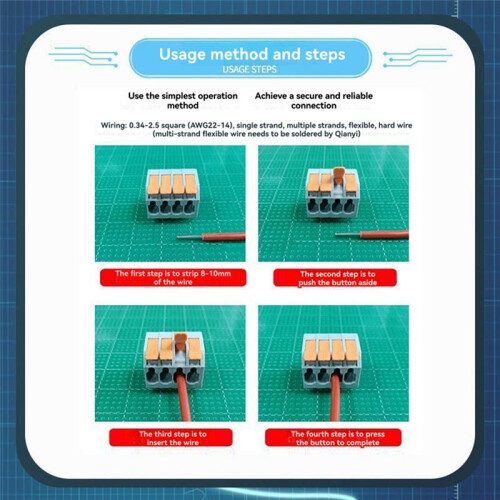 Usage method and steps
USAGE STEPS

Use the simplest operation method

Achieve a secure and reliable connection

Wiring: 0.34-2.5 square (AWG22-14), single strand, multiple strands, flexible, hard wire (multi-strand flexible wire needs to be soldered by Qianyi)

The first step is to strip 8-10mm of the wire

The second step is to push the button aside

The third step is to insert the wire

The fourth step is to press the button to complete