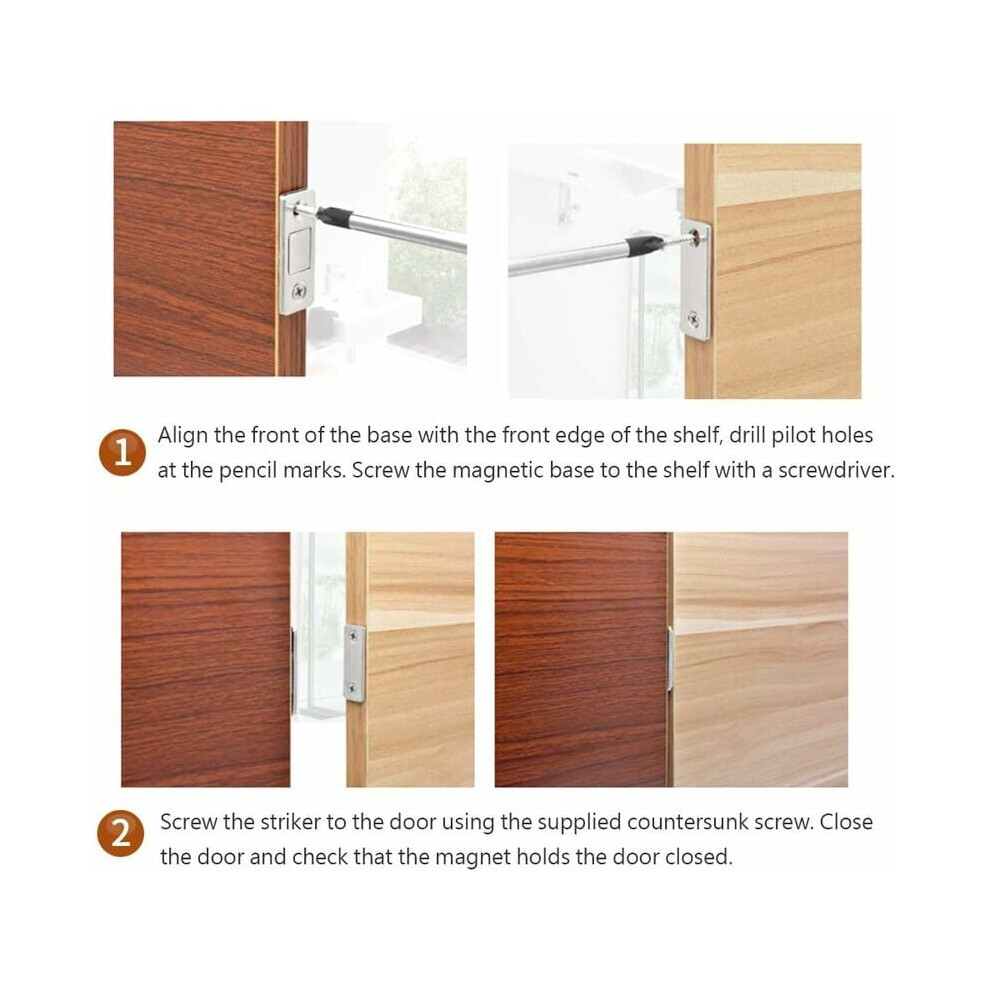 1 Align the front of the base with the front edge of the shelf, drill pilot holes at the pencil marks. Screw the magnetic base to the shelf with a screwdriver.

2 Screw the striker to the door using the supplied countersunk screw. Close the door and check that the magnet holds the door closed.