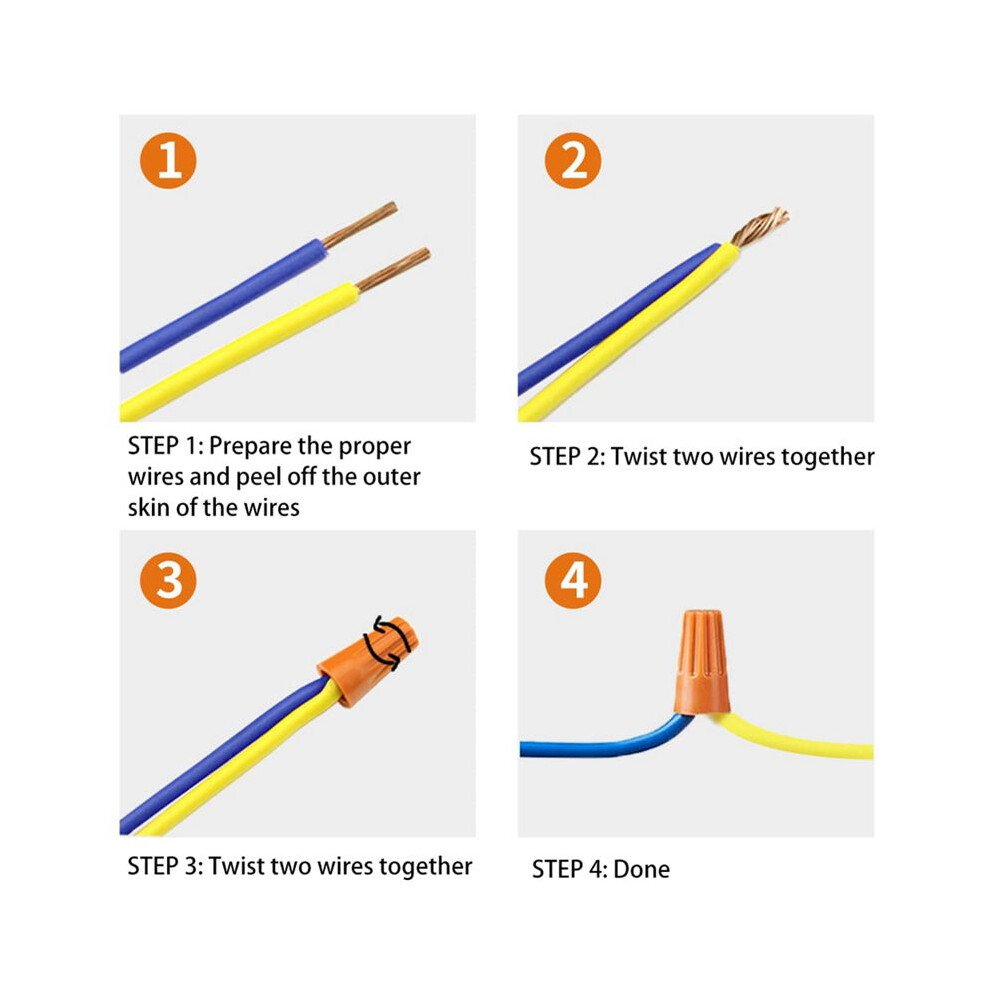 1

STEP 1: Prepare the proper wires and peel off the outer skin of the wires

2

STEP 2: Twist two wires together

3

STEP 3: Twist two wires together

4

STEP 4: Done