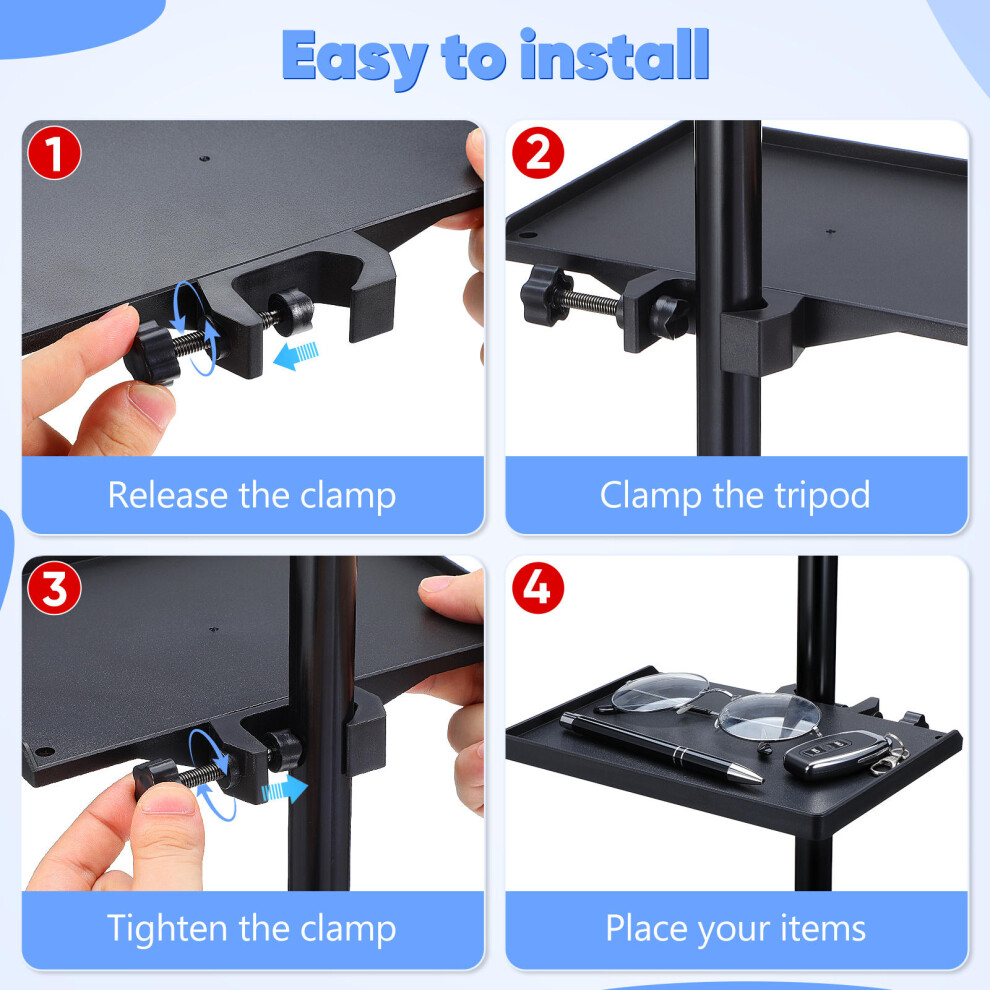 Easy to install

1
Release the clamp

2
Clamp the tripod

3
Tighten the clamp

4
Place your items