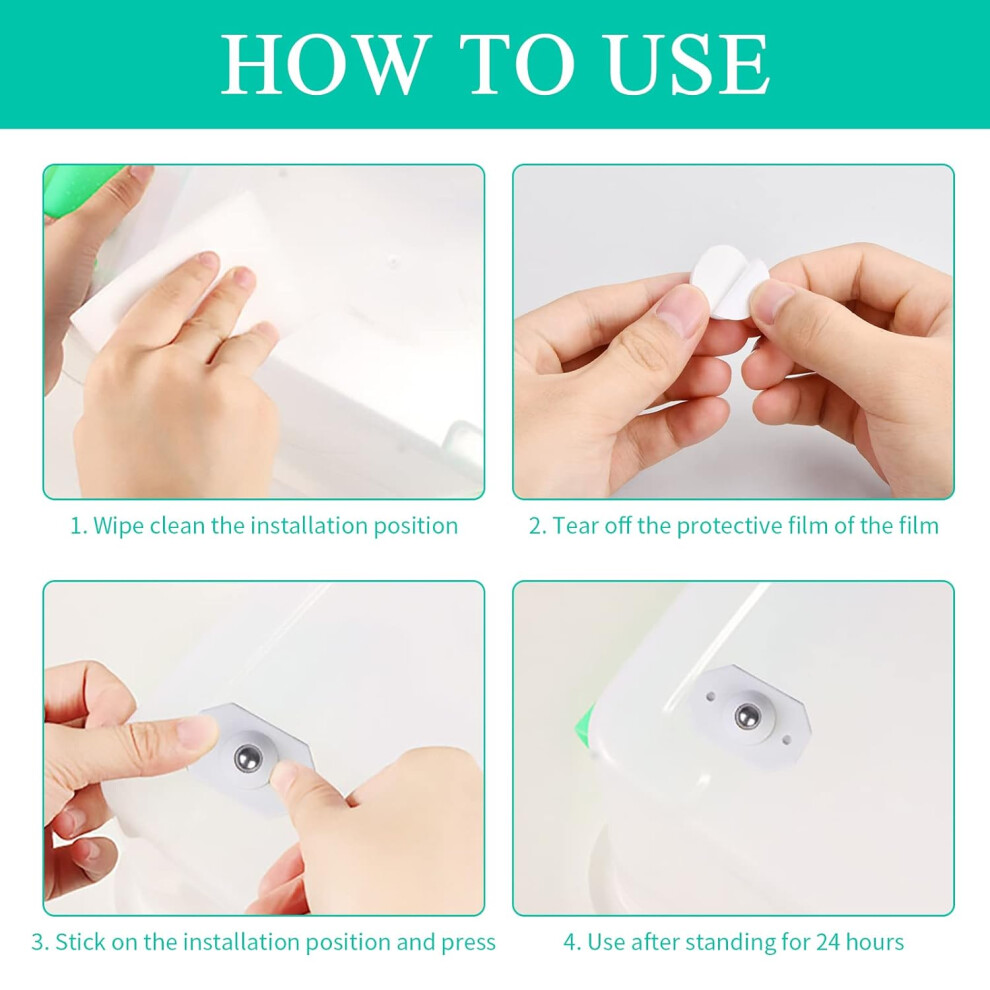 HOW TO USE

1. Wipe clean the installation position

2. Tear off the protective film of the film

3. Stick on the installation position and press

4. Use after standing for 24 hours