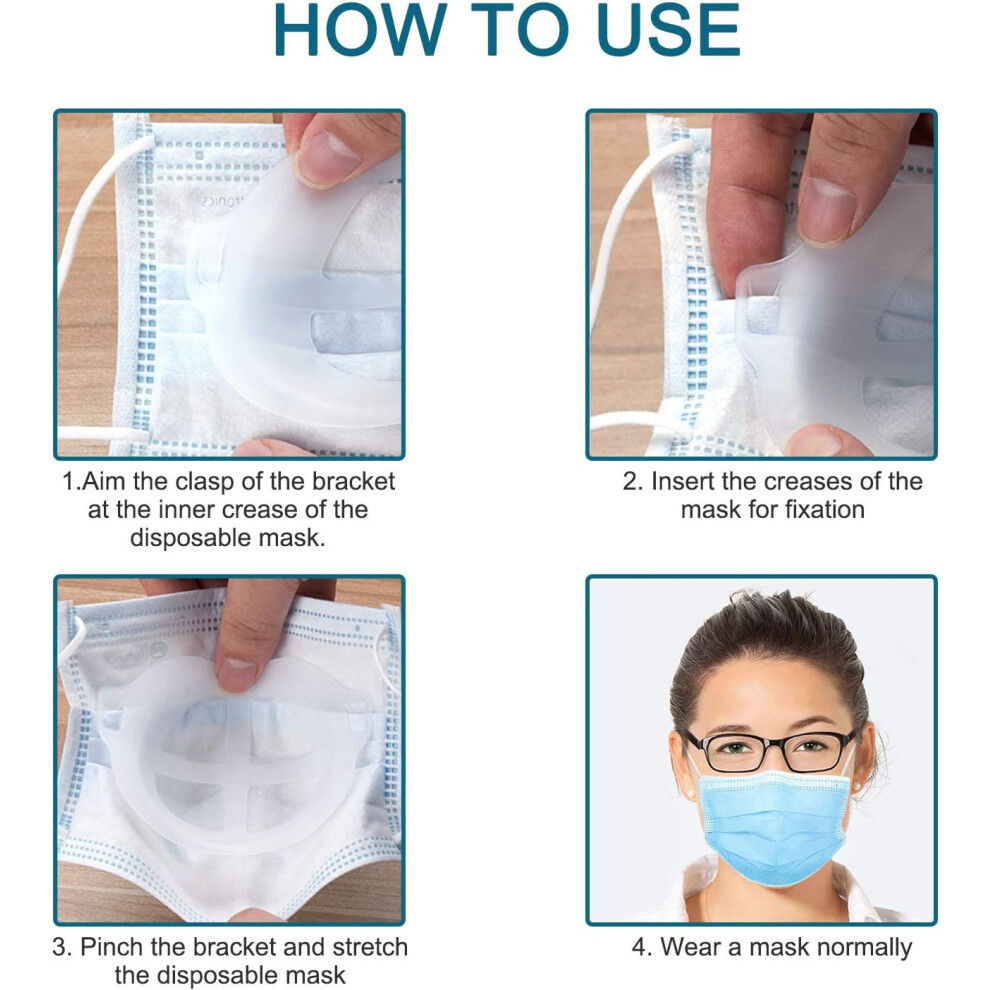 HOW TO USE

1.Aim the clasp of the bracket at the inner crease of the disposable mask.

2. Insert the creases of the mask for fixation

3. Pinch the bracket and stretch the disposable mask

4. Wear a mask normally