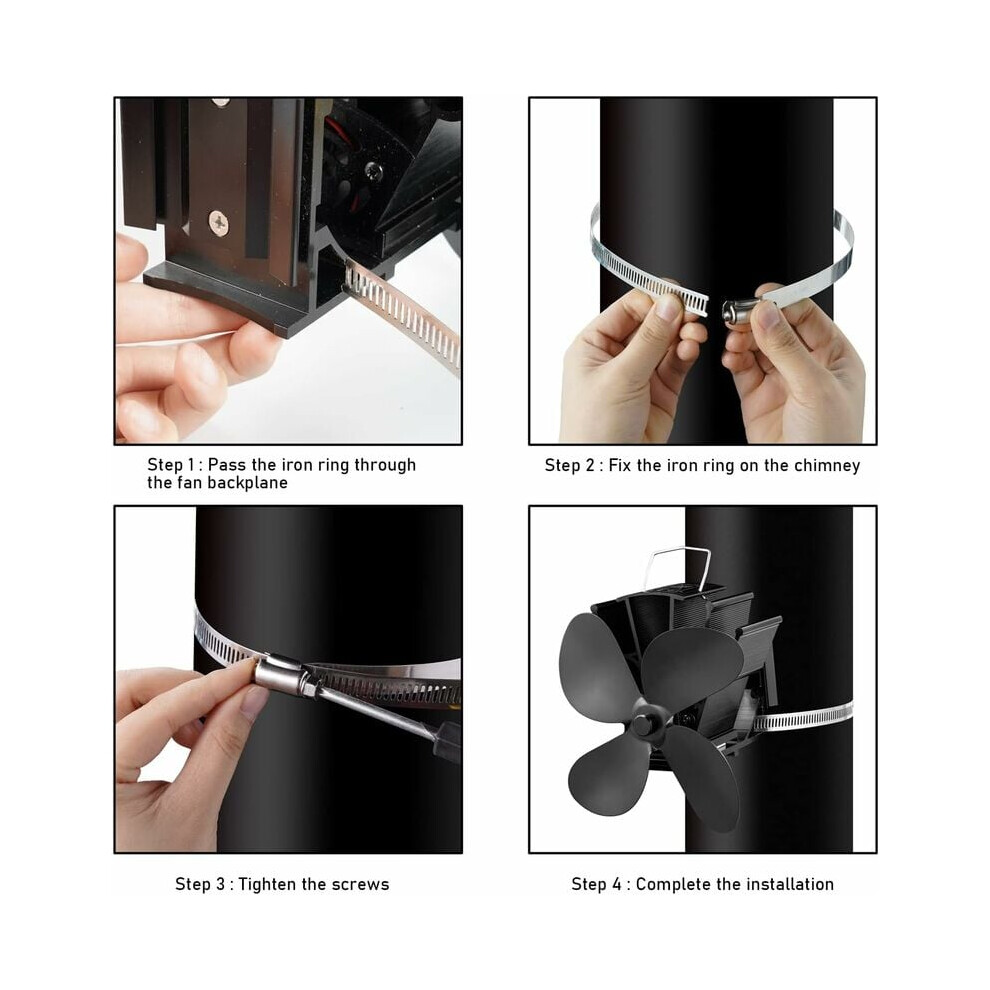 Step 1 : Pass the iron ring through the fan backplane

Step 2 : Fix the iron ring on the chimney

Step 3 : Tighten the screws

Step 4 : Complete the installation