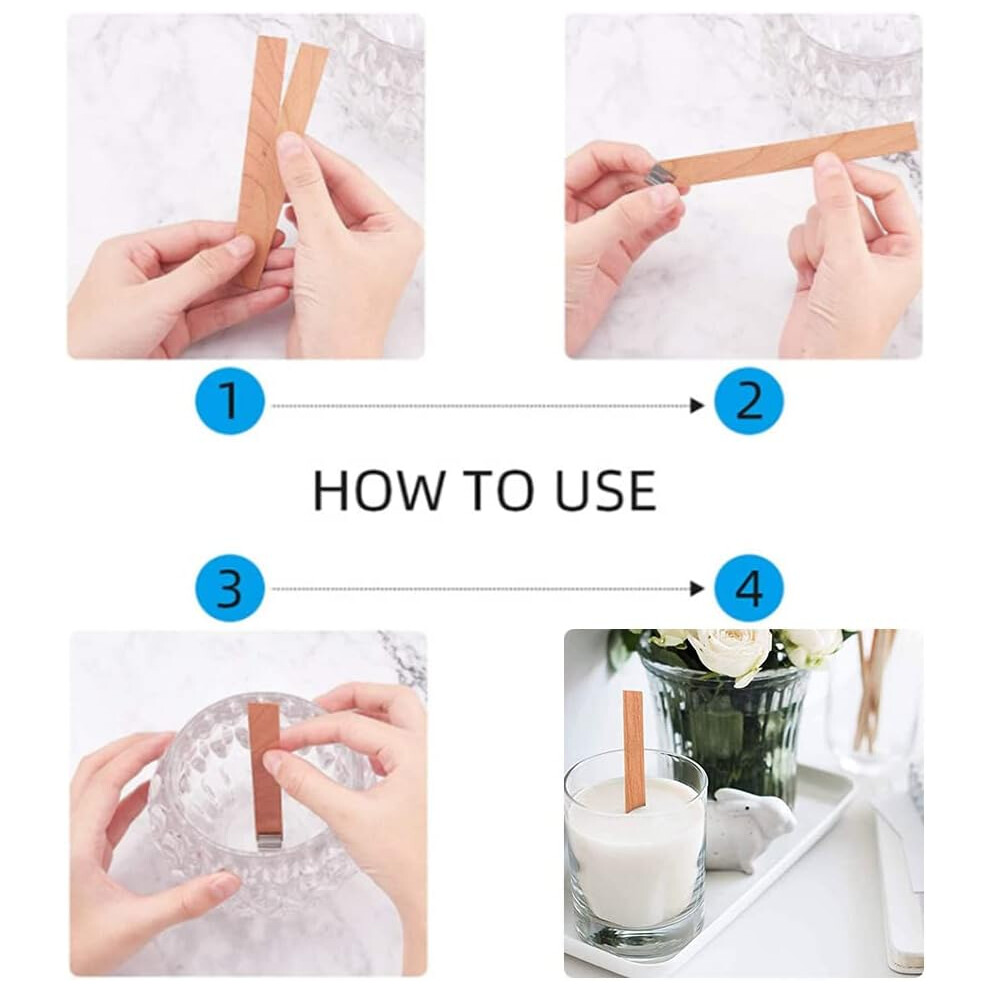 1

2

HOW TO USE

3

4