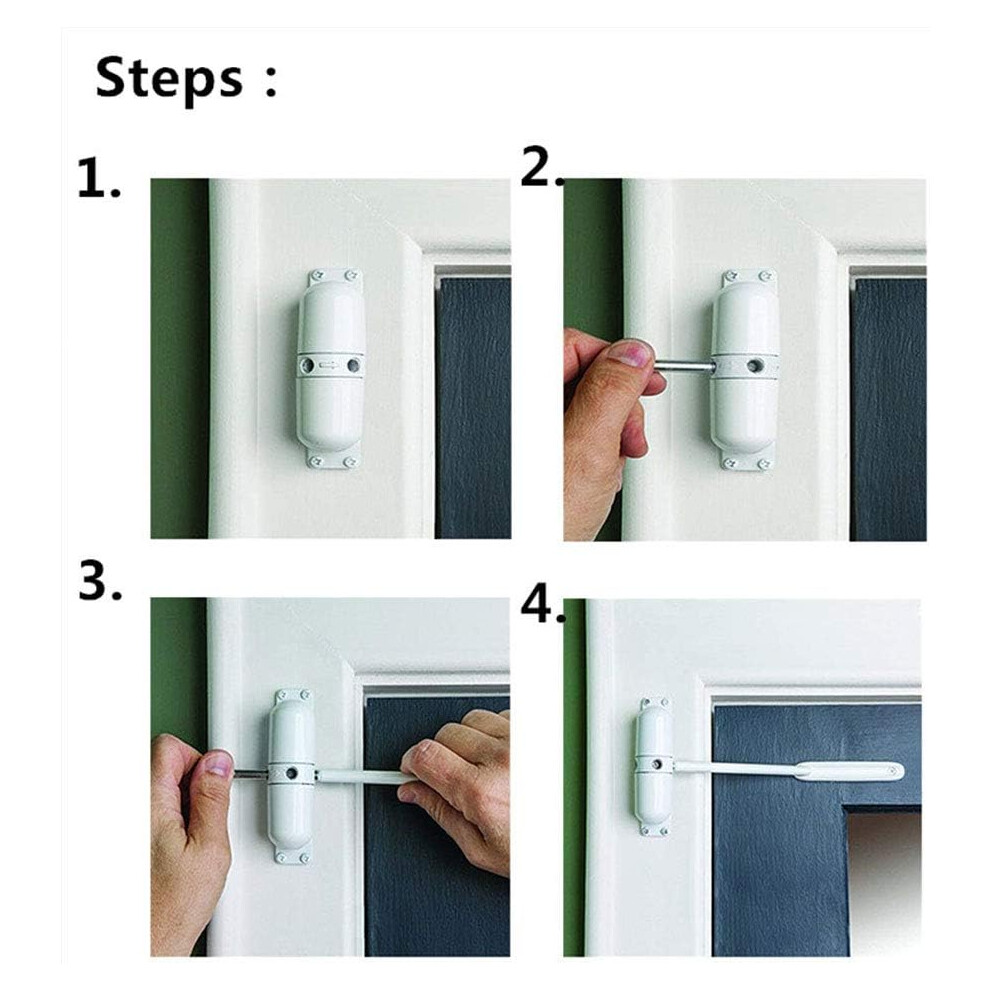 Steps :

1.

2.

3.

4.