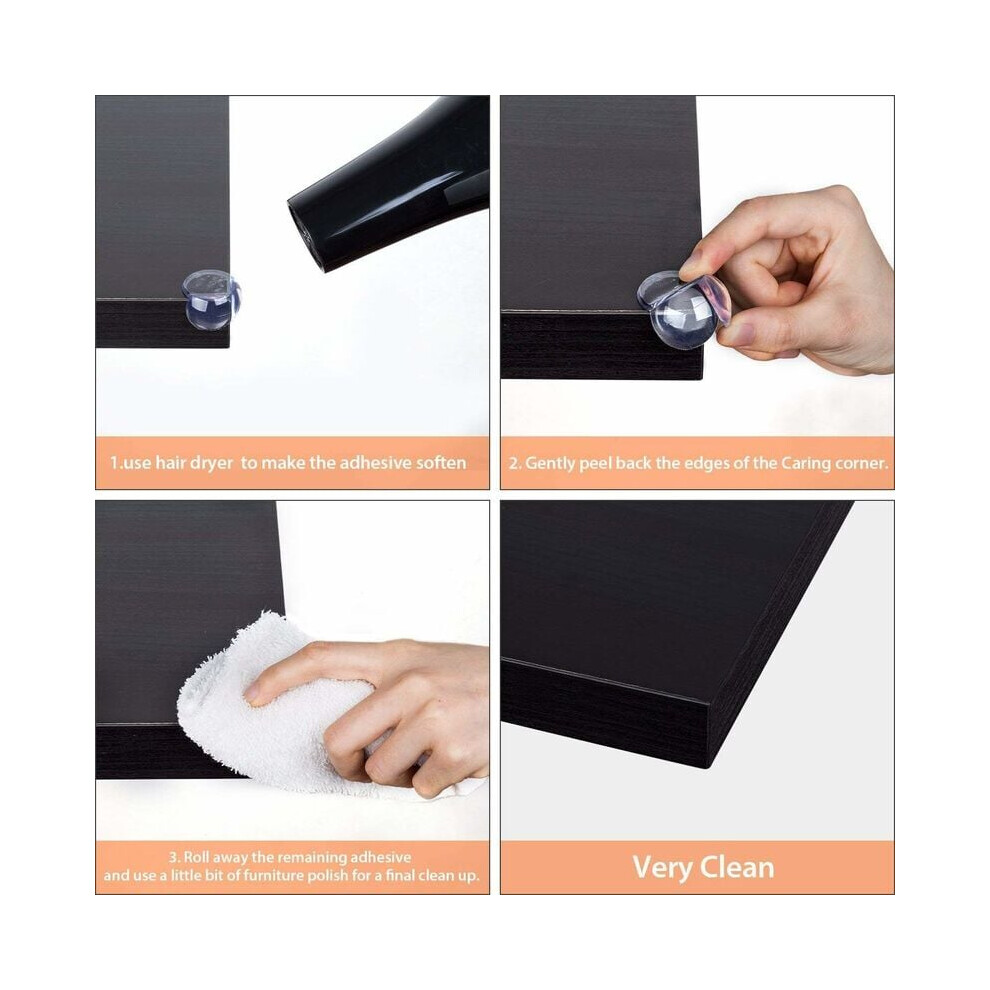 1.use hair dryer to make the adhesive soften

2. Gently peel back the edges of the Caring corner.

3. Roll away the remaining adhesive and use a little bit of furniture polish for a final clean up.

Very Clean