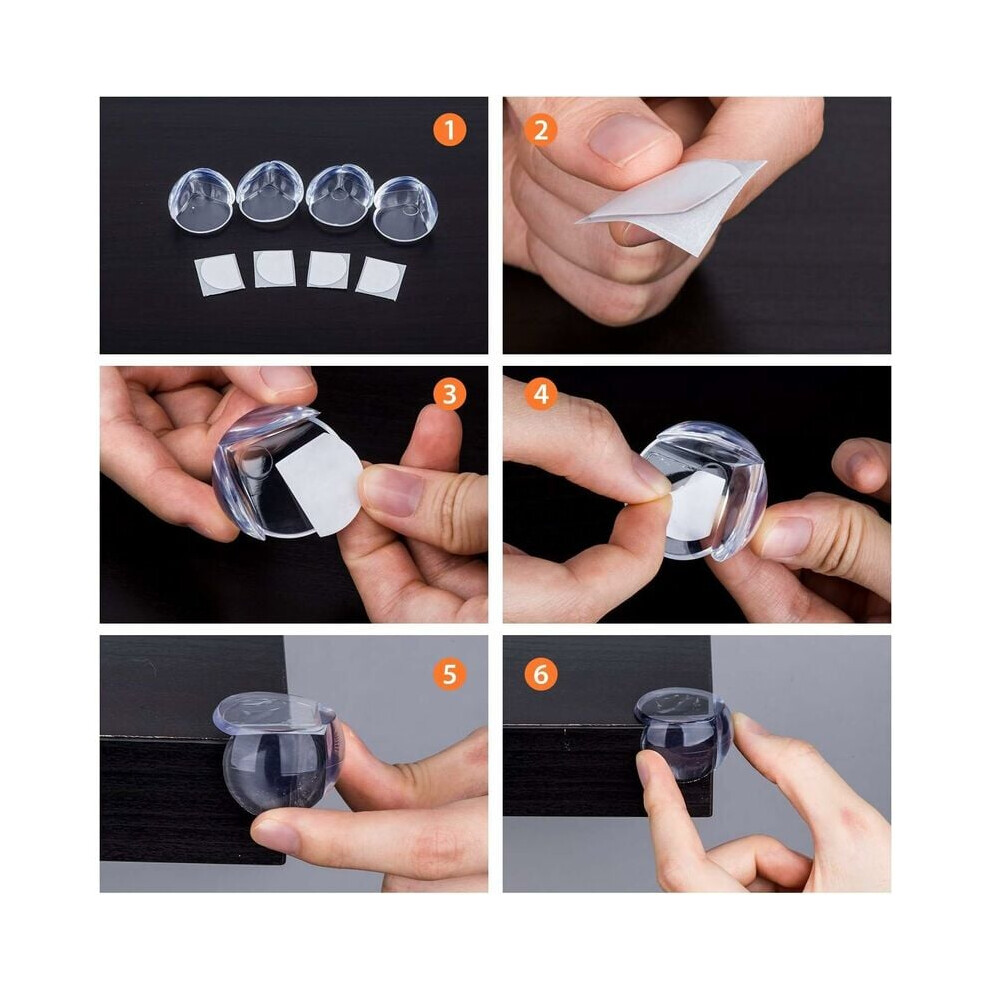 1
2
3
4
5
6