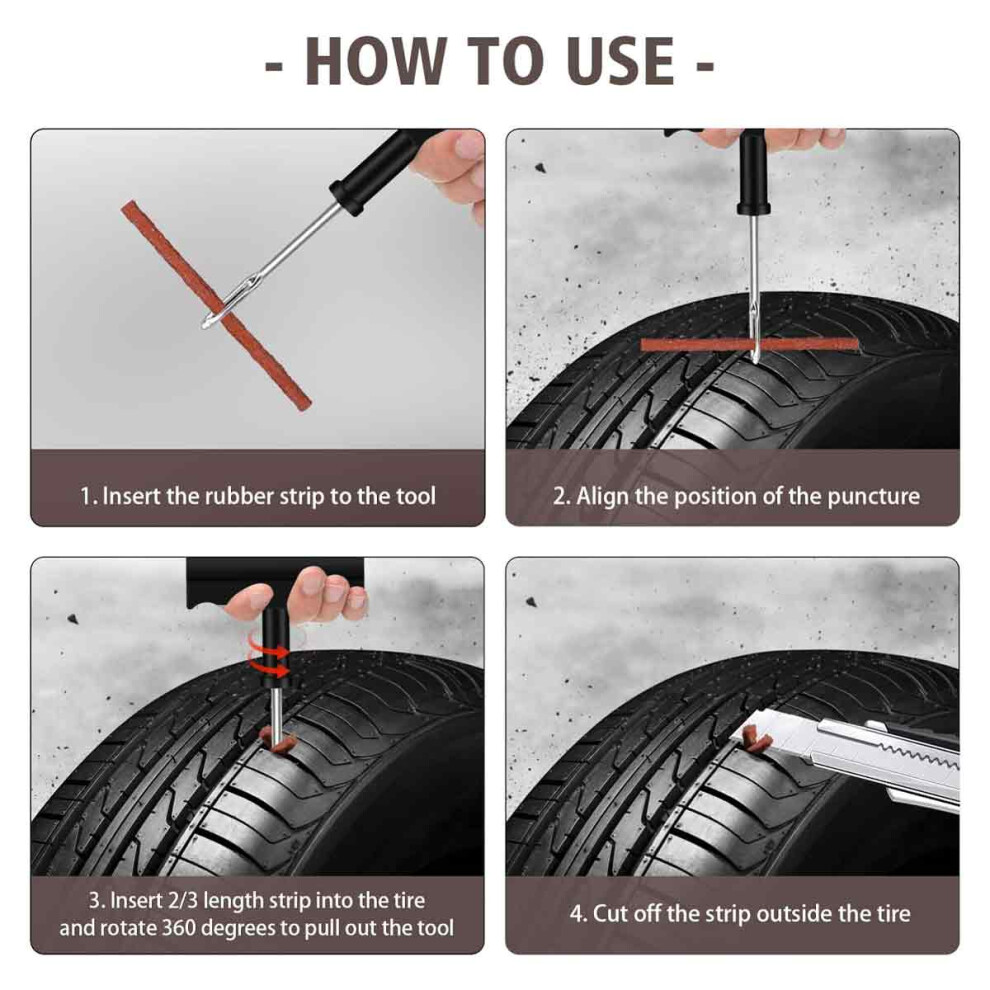 - HOW TO USE -

1. Insert the rubber strip to the tool

2. Align the position of the puncture

3. Insert 2/3 length strip into the tire and rotate 360 degrees to pull out the tool

4. Cut off the strip outside the tire