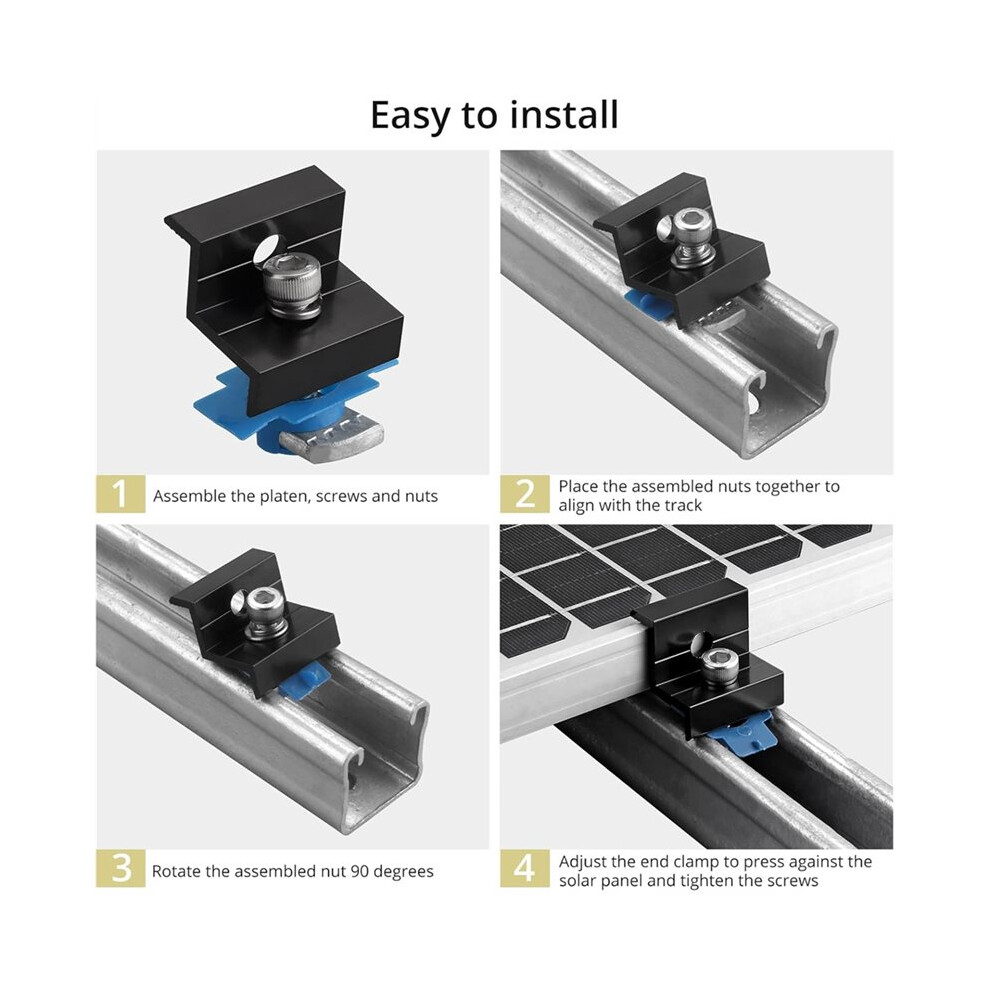 Easy to install

1 Assemble the platen, screws and nuts

2 Place the assembled nuts together to align with the track

3 Rotate the assembled nut 90 degrees

4 Adjust the end clamp to press against the solar panel and tighten the screws