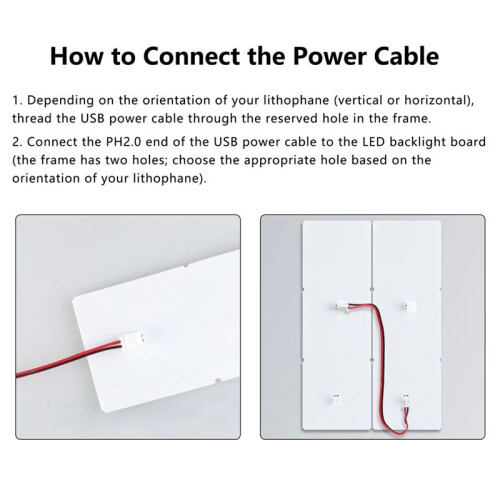 How to Connect the Power Cable

1. Depending on the orientation of your lithophane (vertical or horizontal), thread the USB power cable through the reserved hole in the frame.

2. Connect the PH2.0 end of the USB power cable to the LED backlight board (the frame has two holes; choose the appropriate hole based on the orientation of your lithophane).