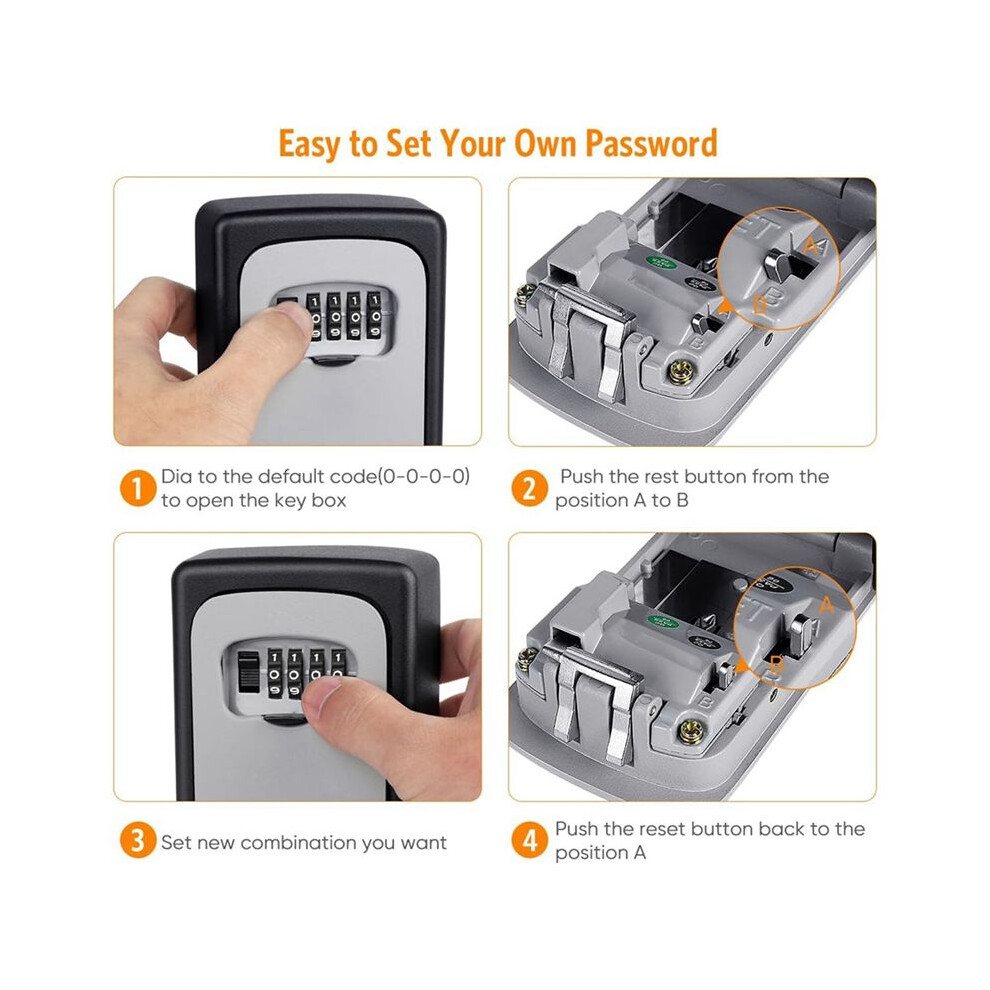 Easy to Set Your Own Password

A

B

1 Dia to the default code(0-0-0-0) to open the key box

2 Push the rest button from the position A to B

A

B

3 Set new combination you want

4 Push the reset button back to the position A