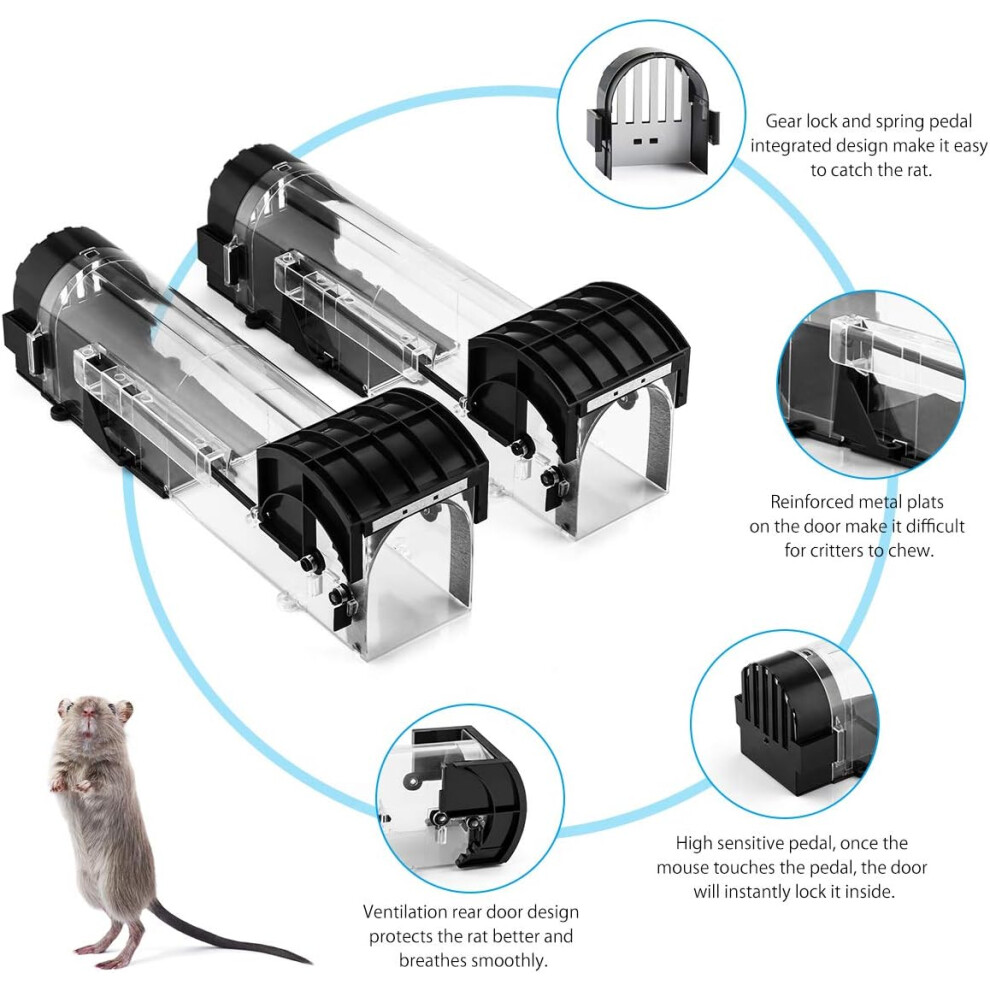 Gear lock and spring pedal integrated design make it easy to catch the rat.

Reinforced metal plats on the door make it difficult for critters to chew.

High sensitive pedal, once the mouse touches the pedal, the door will instantly lock it inside.

Ventilation rear door design protects the rat better and breathes smoothly.