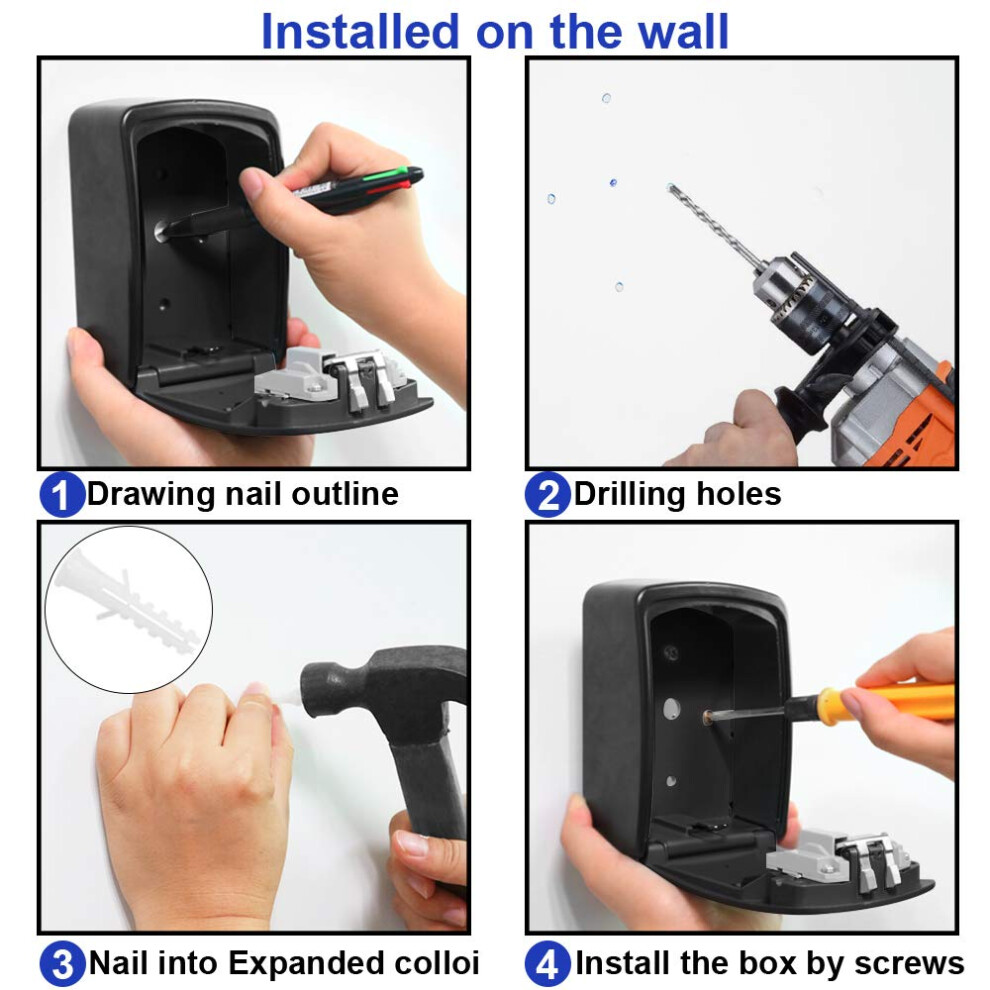 Installed on the wall

1 Drawing nail outline

2 Drilling holes

3 Nail into Expanded colloi

4 Install the box by screws