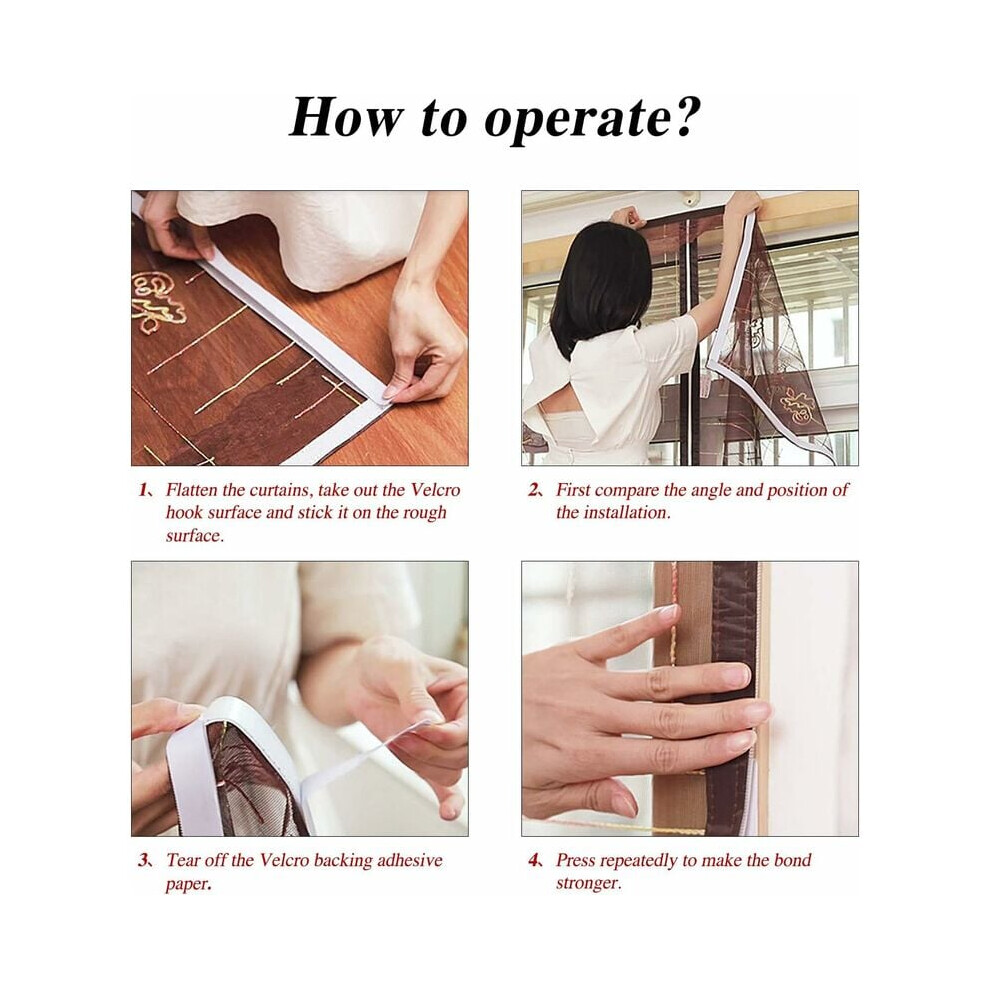 How to operate?

1、Flatten the curtains, take out the Velcro hook surface and stick it on the rough surface.

2、First compare the angle and position of the installation.

3、Tear off the Velcro backing adhesive paper.

4、Press repeatedly to make the bond stronger.