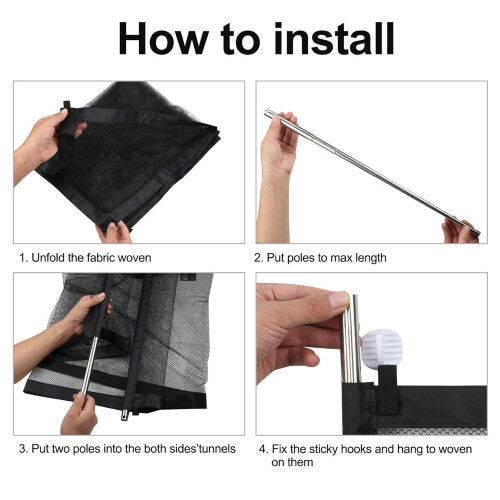 How to install

1. Unfold the fabric woven

2. Put poles to max length

3. Put two poles into the both sides'tunnels

4. Fix the sticky hooks and hang to woven on them