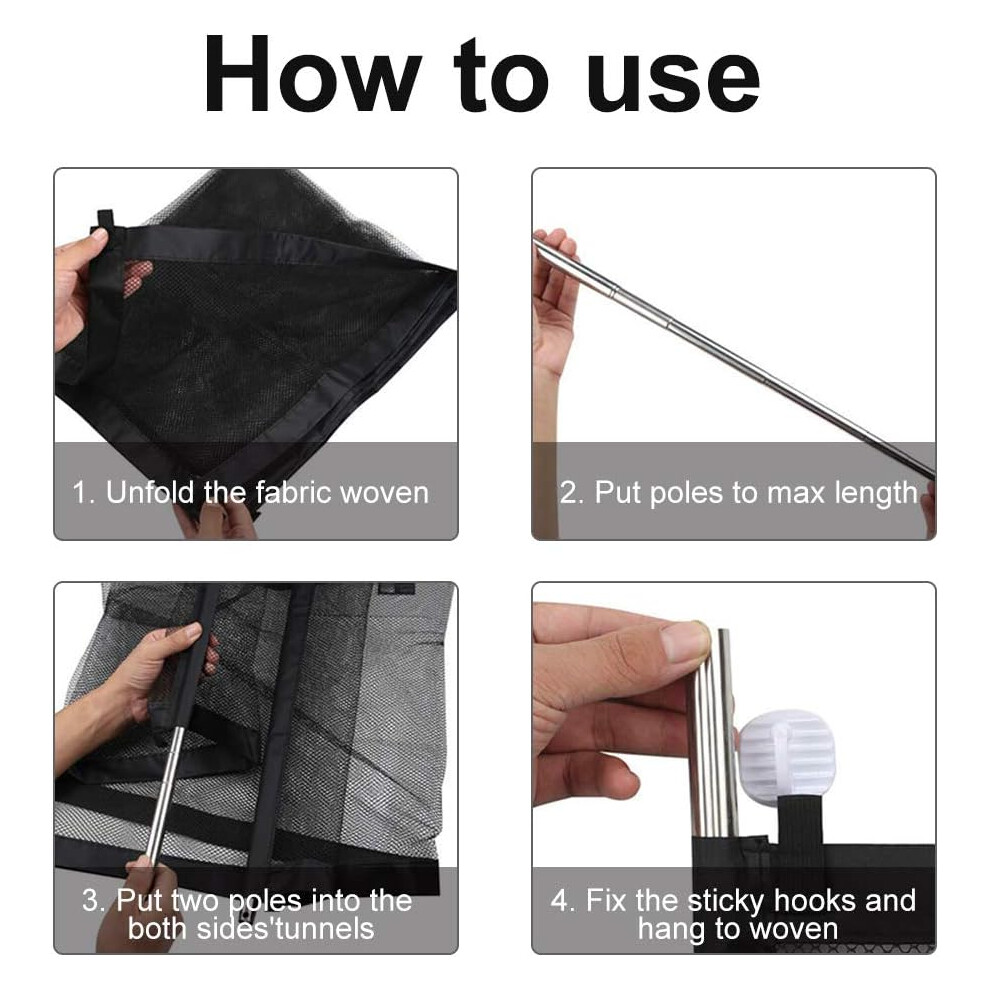 How to use

1. Unfold the fabric woven

2. Put poles to max length

3. Put two poles into the both sides'tunnels

4. Fix the sticky hooks and hang to woven